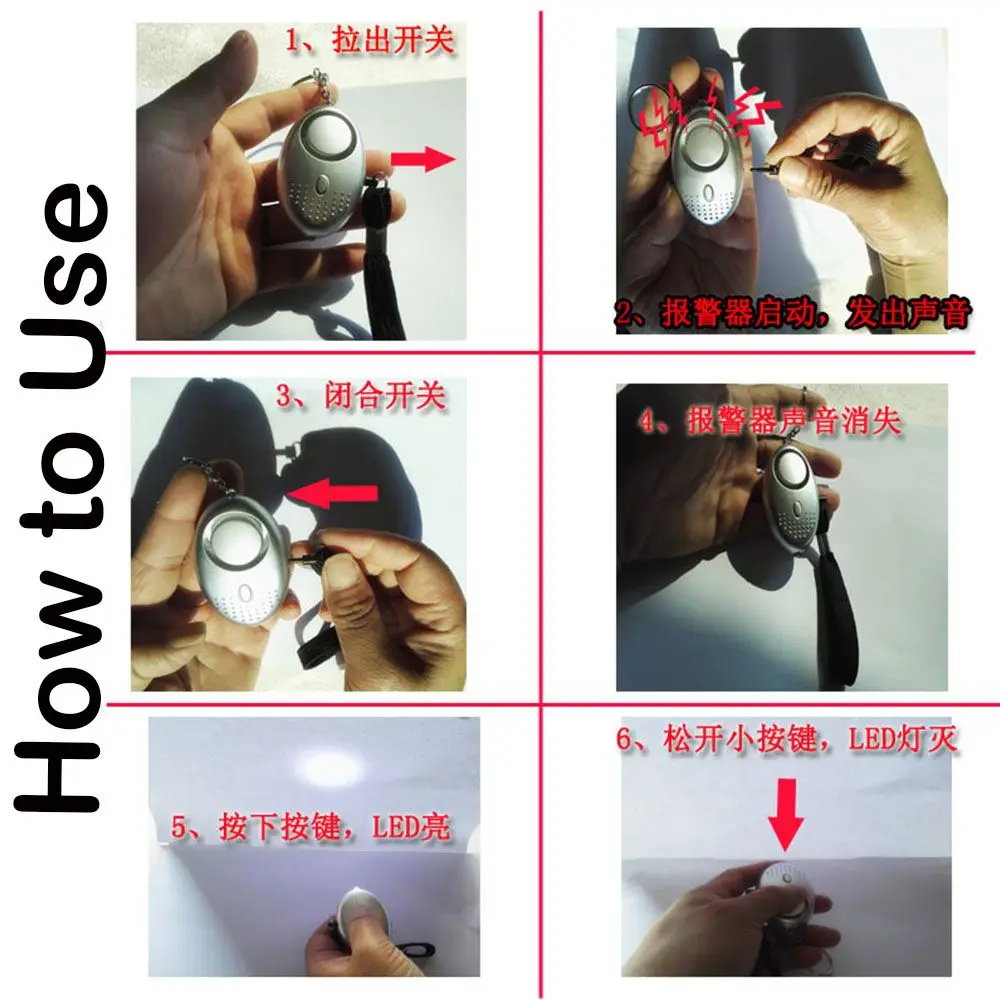 How to Use

1、拉出开关

2、报警器启动，发出声音

3、闭合开关

4、报警器声音消失

5、按下按键，LED亮

6、松开小按键，LED灯灭