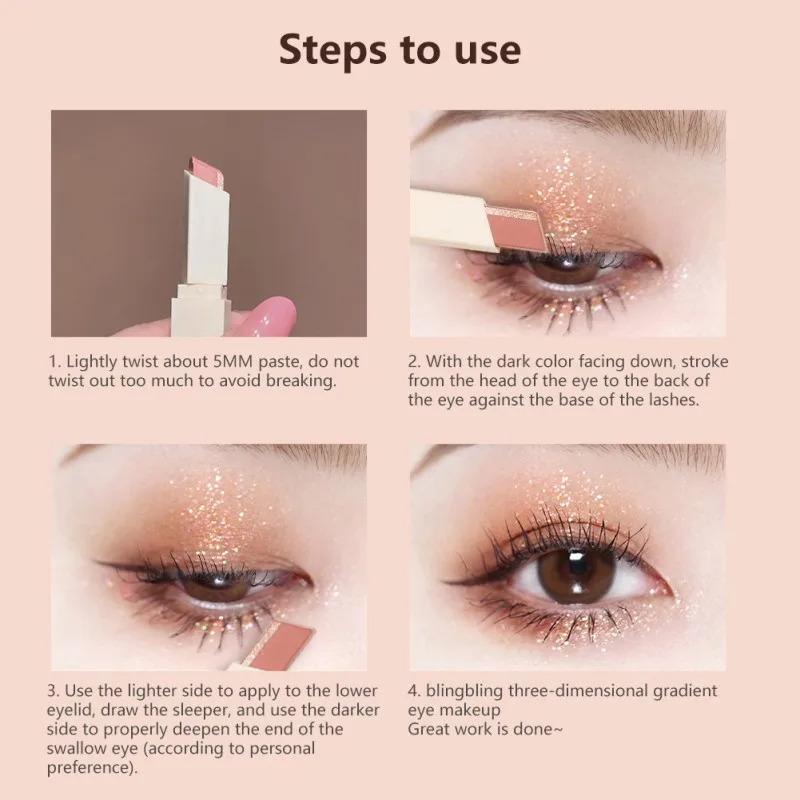 Steps to use

1. Lightly twist about 5MM paste, do not twist out too much to avoid breaking.

2. With the dark color facing down, stroke from the head of the eye to the back of the eye against the base of the lashes.

3. Use the lighter side to apply to the lower eyelid, draw the sleeper, and use the darker side to properly deepen the end of the swallow eye (according to personal preference).

4. blingbling three-dimensional gradient eye makeup
Great work is done~