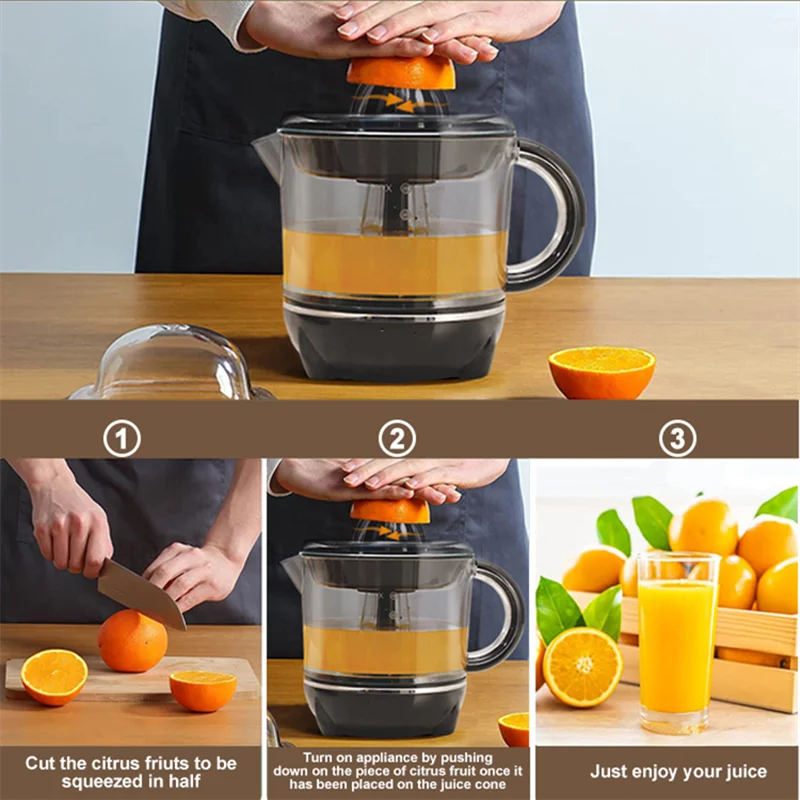 1

2

3

Cut the citrus friuts to be squeezed in half

Turn on appliance by pushing down on the piece of citrus fruit once it has been placed on the juice cone

Just enjoy your juice