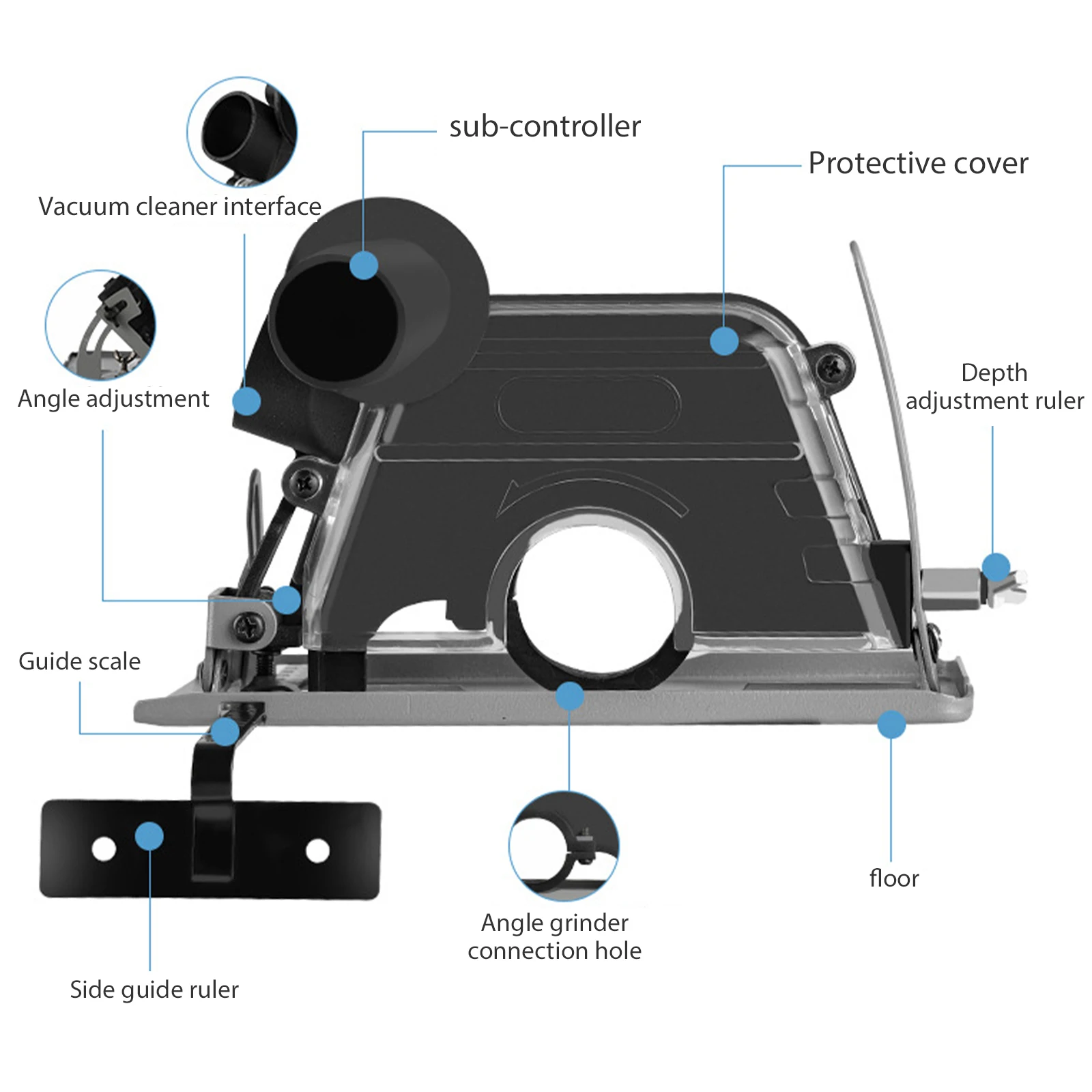 sub-controller

Protective cover

Vacuum cleaner interface

Angle adjustment

Depth adjustment ruler

Guide scale

floor

Angle grinder connection hole

Side guide ruler