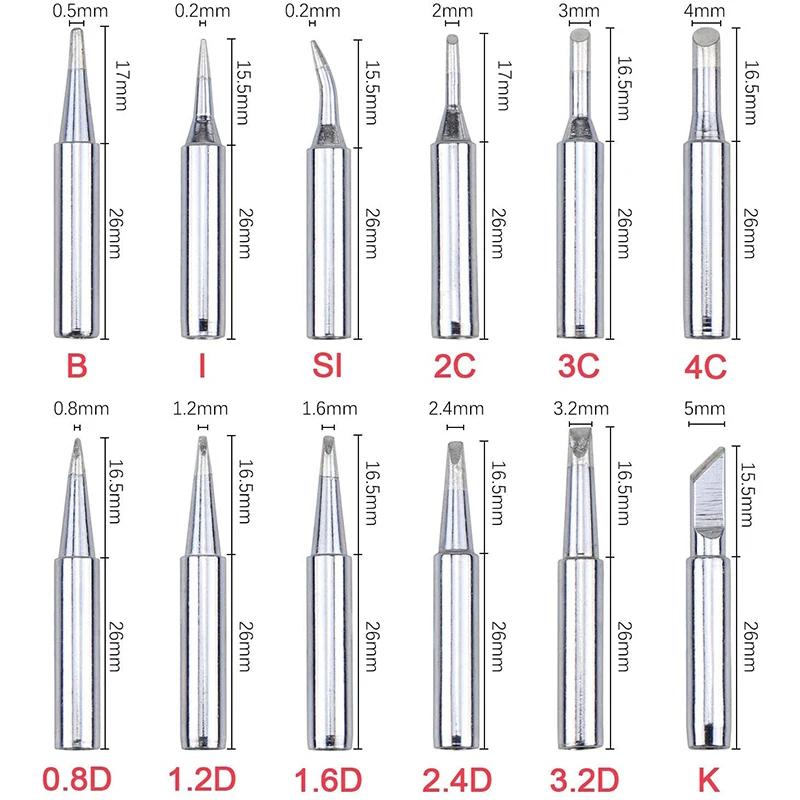 0.5mm
17mm
26mm
B

0.2mm
15.5mm
26mm
I

0.2mm
15.5mm
26mm
SI

2mm
17mm
26mm
2C

3mm
16.5mm
26mm
3C

4mm
16.5mm
26mm
4C

0.8mm
16.5mm
26mm
0.8D

1.2mm
16.5mm
26mm
1.2D

1.6mm
16.5mm
26mm
1.6D

2.4mm
16.5mm
26mm
2.4D

3.2mm
16.5mm
26mm
3.2D

5mm
15.5mm
26mm
K