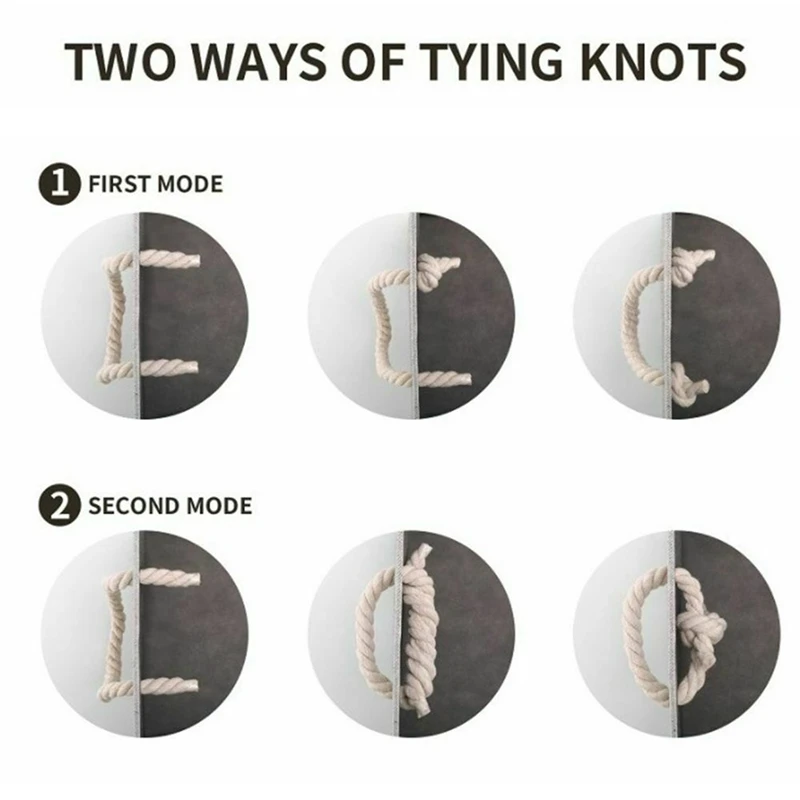 TWO WAYS OF TYING KNOTS

1 FIRST MODE

2 SECOND MODE