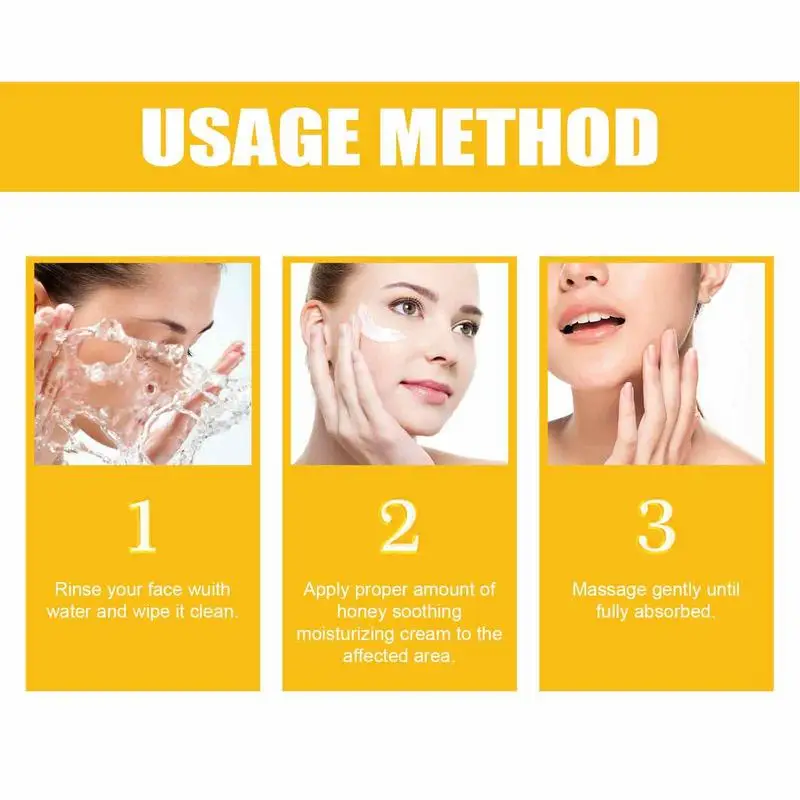 USAGE METHOD

1

Rinse your face wuith water and wipe it clean.

2

Apply proper amount of honey soothing moisturizing cream to the affected area.

3

Massage gently until fully absorbed.