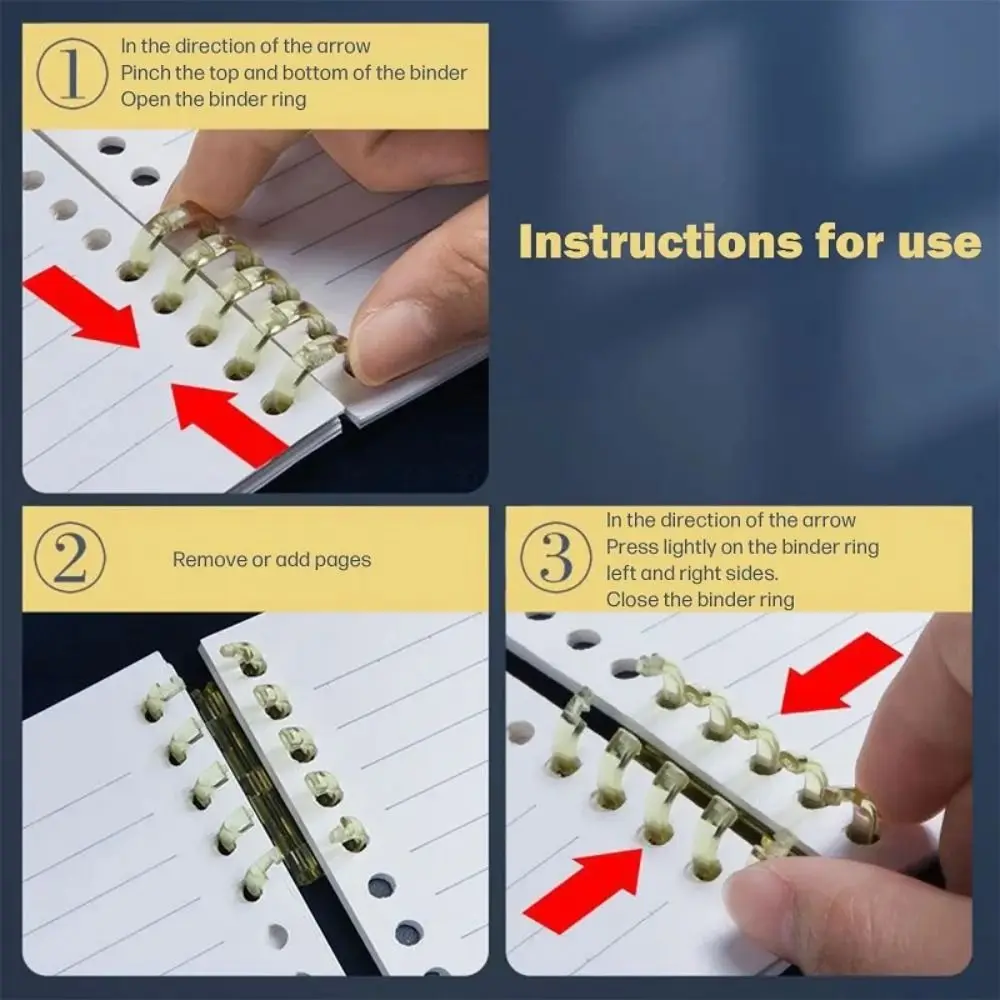 1 In the direction of the arrow
Pinch the top and bottom of the binder
Open the binder ring

Instructions for use

2 Remove or add pages

3 In the direction of the arrow
Press lightly on the binder ring
left and right sides.
Close the binder ring