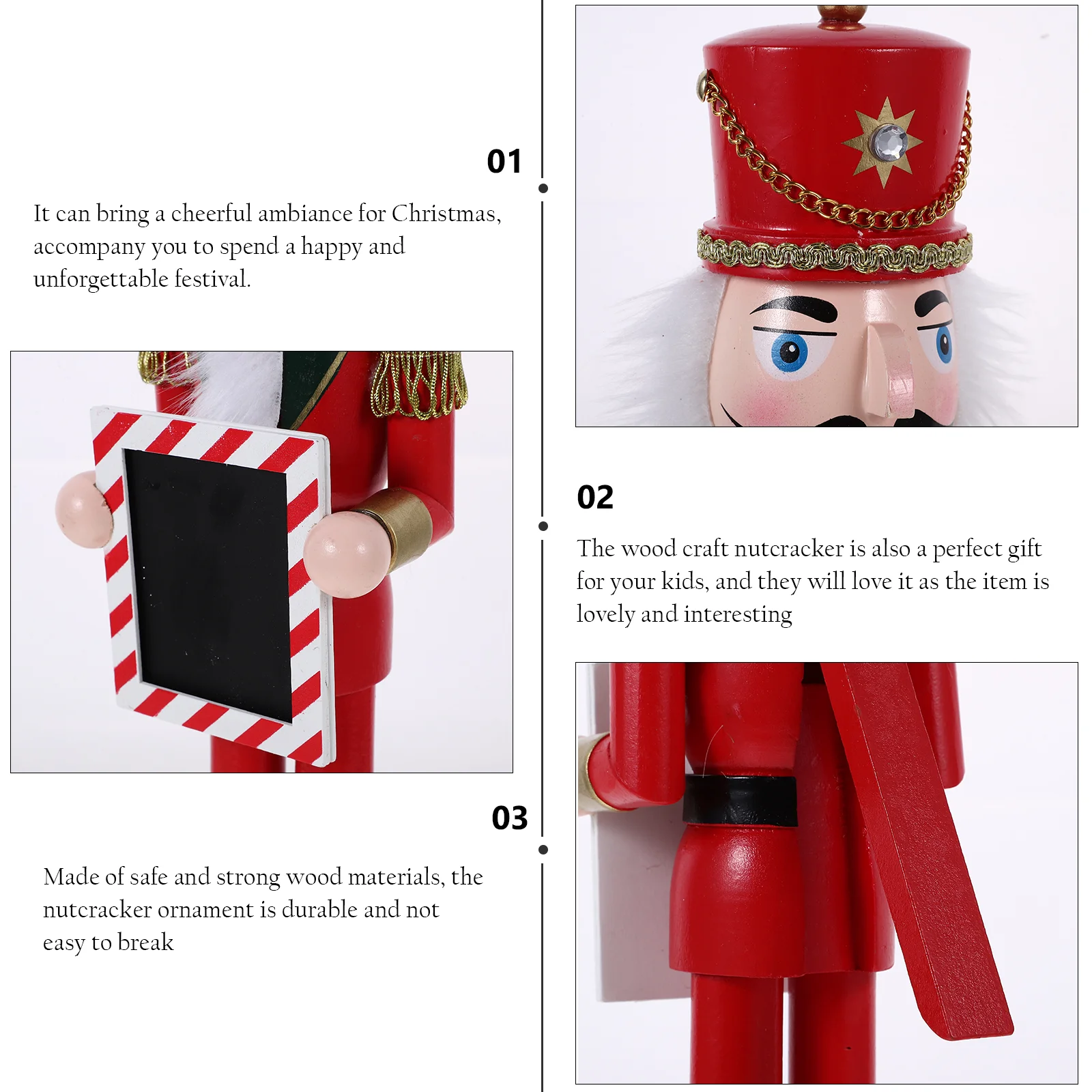 01

It can bring a cheerful ambiance for Christmas, accompany you to spend a happy and unforgettable festival.

02

The wood craft nutcracker is also a perfect gift for your kids, and they will love it as the item is lovely and interesting

03

Made of safe and strong wood materials, the nutcracker ornament is durable and not easy to break