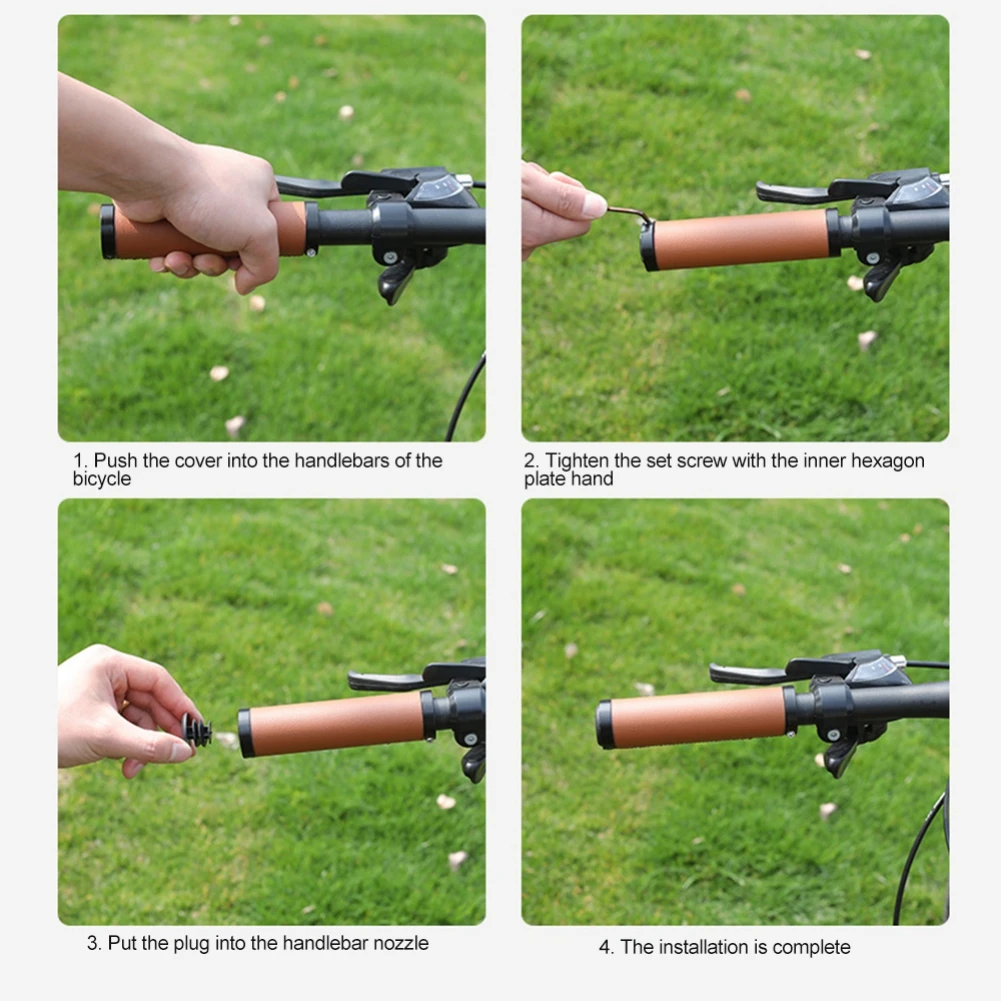 1. Push the cover into the handlebars of the bicycle

2. Tighten the set screw with the inner hexagon plate hand

3. Put the plug into the handlebar nozzle

4. The installation is complete