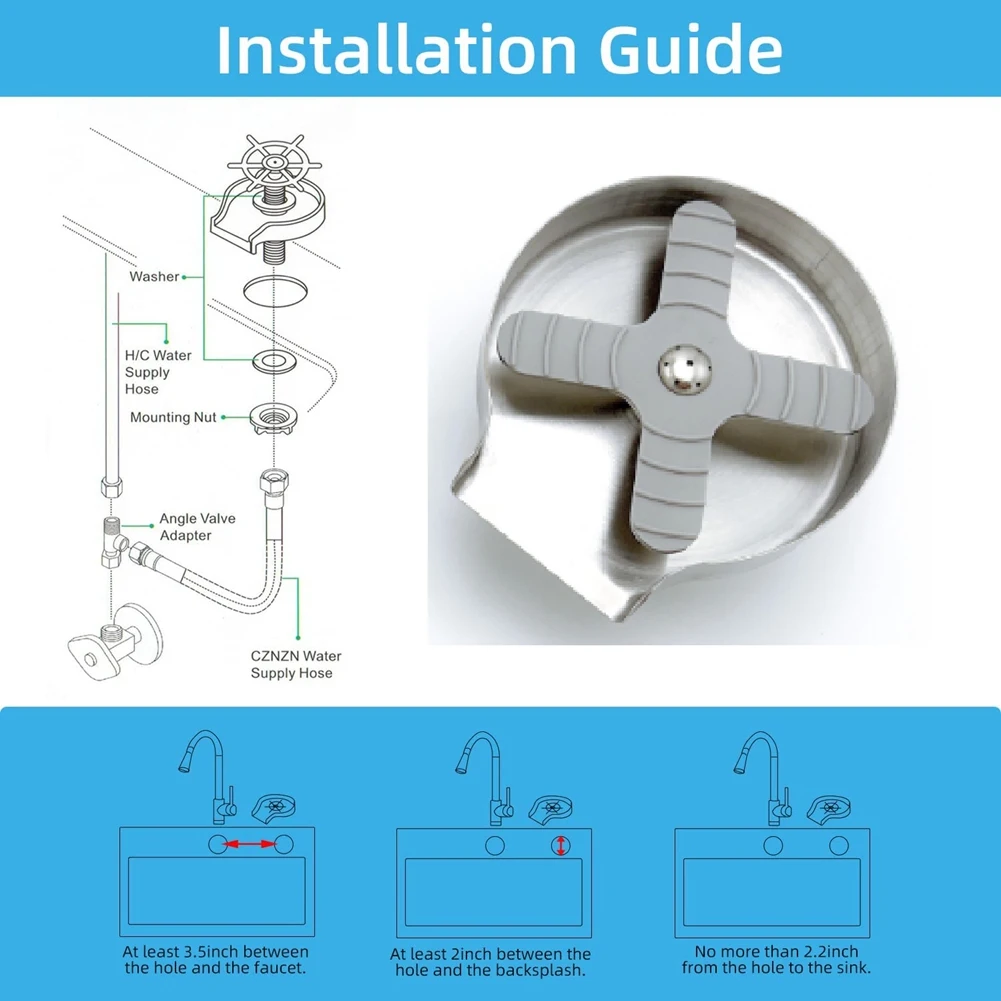 Installation Guide

Washer

H/C Water Supply Hose

Mounting Nut

Angle Valve Adapter

CZNZN Water Supply Hose

At least 3.5inch between the hole and the faucet.

At least 2inch between the hole and the backsplash.

No more than 2.2inch from the hole to the sink.