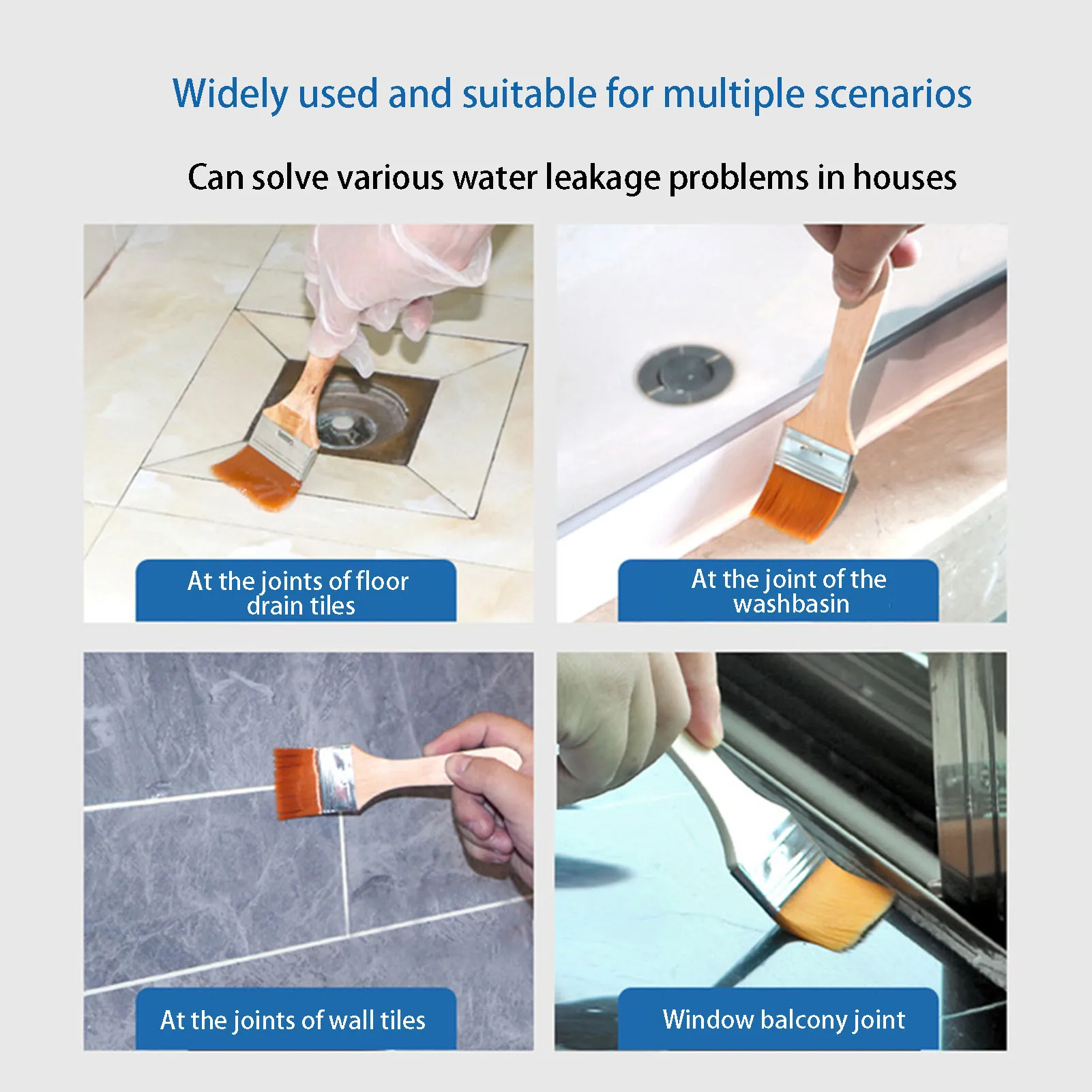 Widely used and suitable for multiple scenarios

Can solve various water leakage problems in houses

At the joints of floor drain tiles

At the joint of the washbasin

At the joints of wall tiles

Window balcony joint