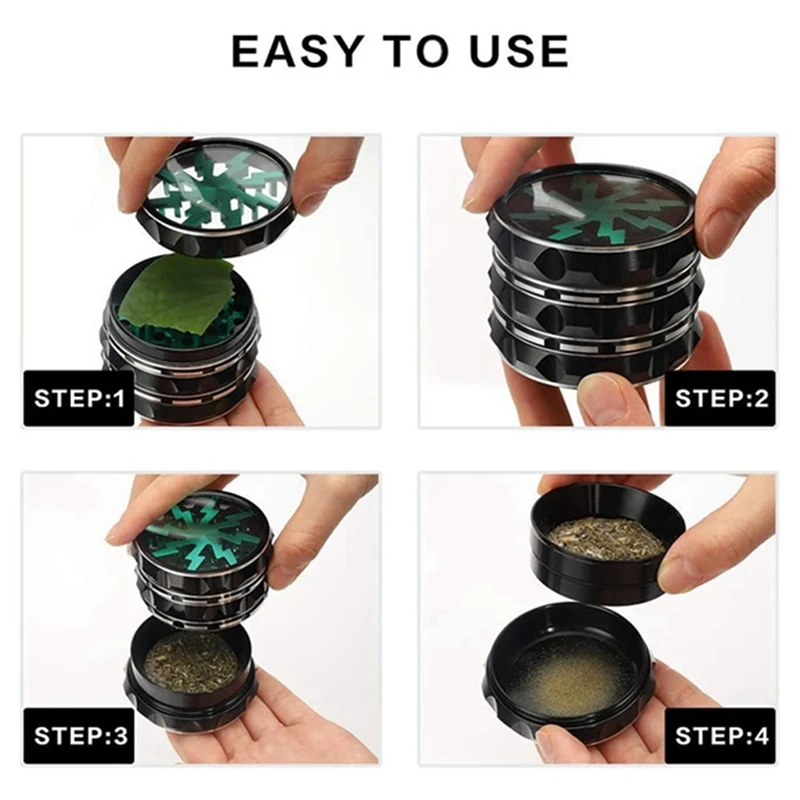 EASY TO USE

STEP:1

STEP:2

STEP:3

STEP:4