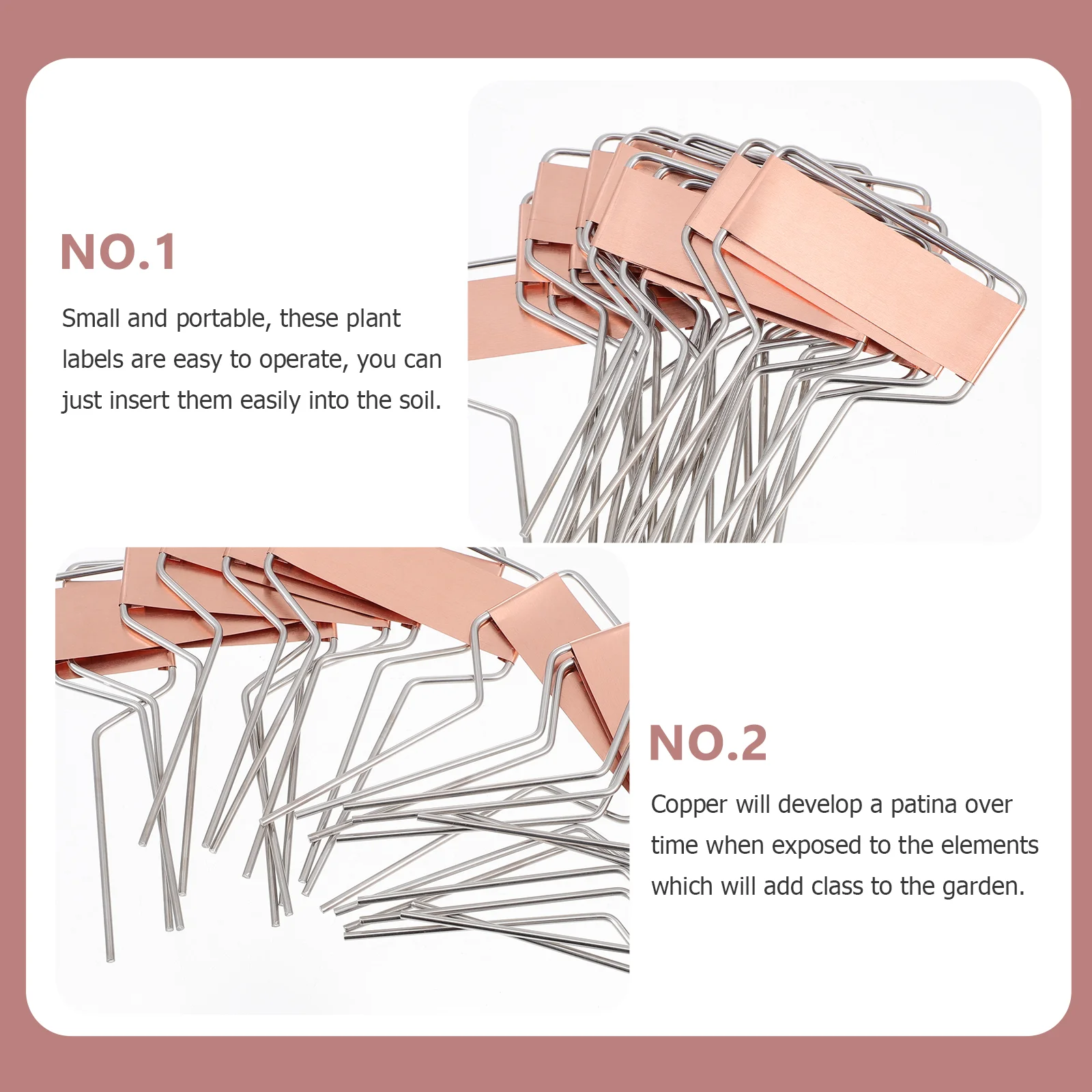 NO.1

Small and portable, these plant labels are easy to operate, you can just insert them easily into the soil.

NO.2

Copper will develop a patina over time when exposed to the elements which will add class to the garden.