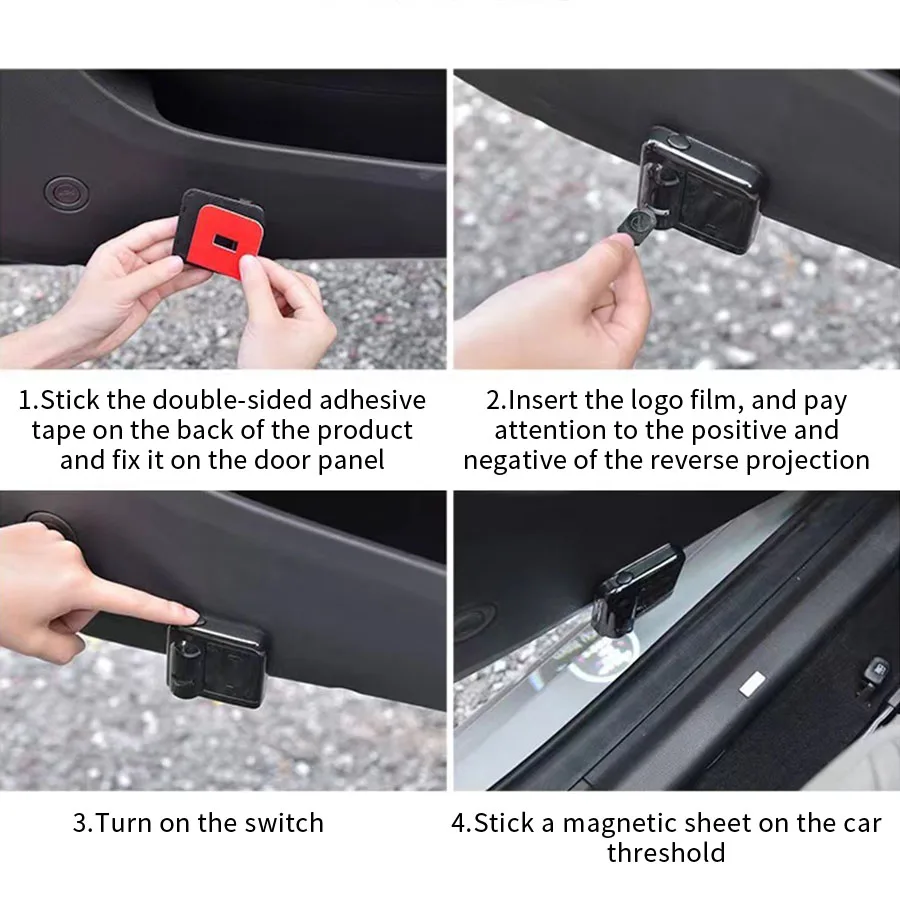 1.Stick the double-sided adhesive tape on the back of the product and fix it on the door panel

2.Insert the logo film, and pay attention to the positive and negative of the reverse projection

3.Turn on the switch

4.Stick a magnetic sheet on the car threshold