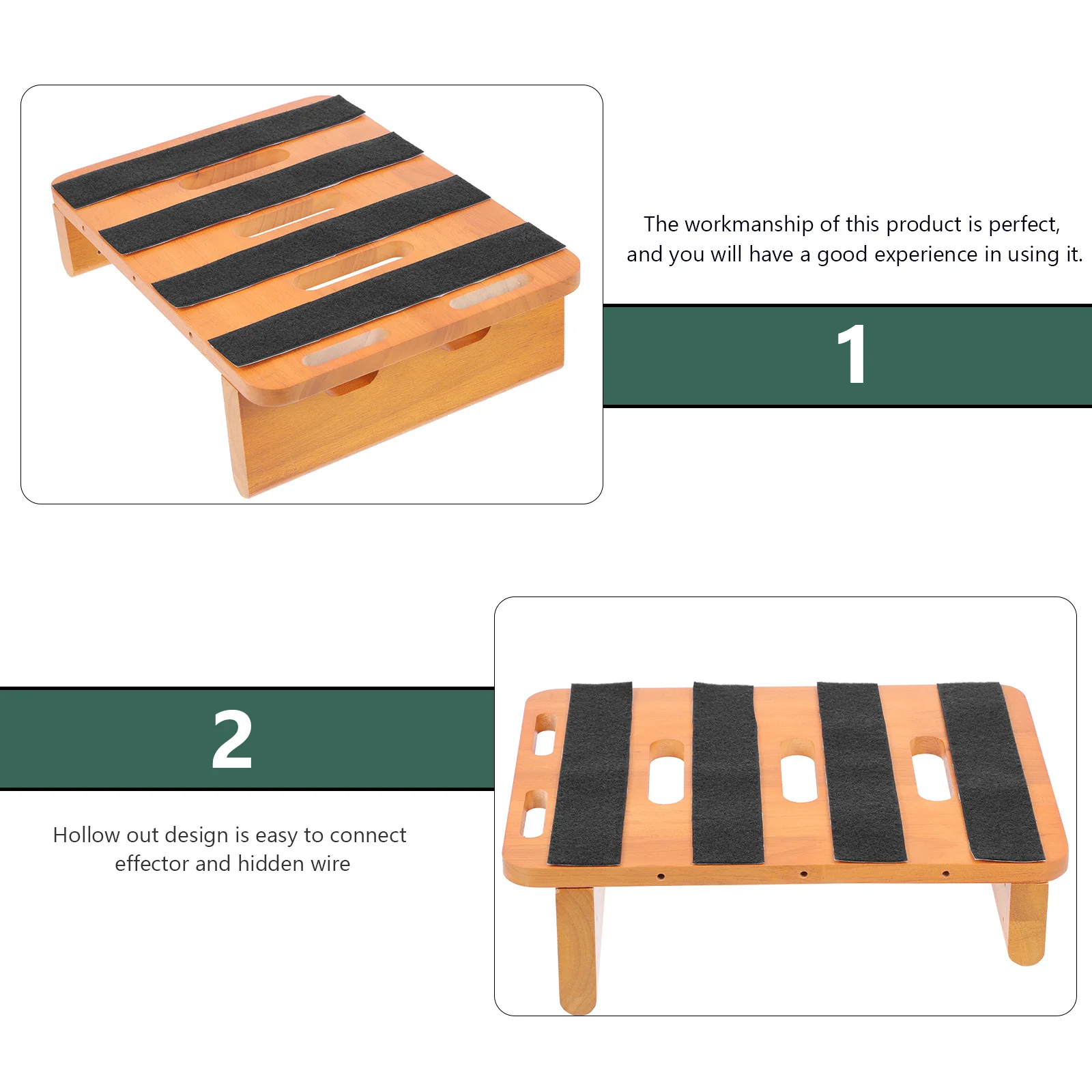 The workmanship of this product is perfect, and you will have a good experience in using it.

1

2

Hollow out design is easy to connect effector and hidden wire