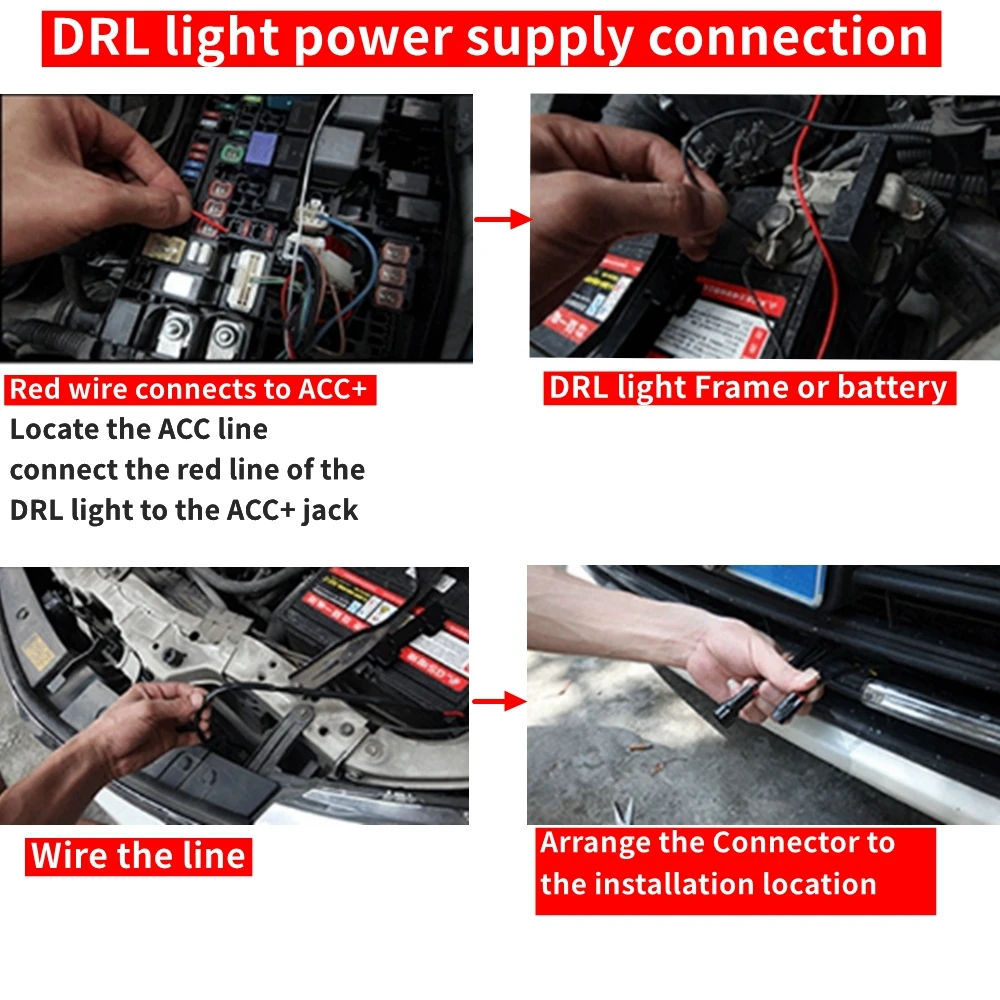 DRL light power supply connection

Red wire connects to ACC+

Locate the ACC line connect the red line of the DRL light to the ACC+ jack

DRL light Frame or battery

Wire the line

Arrange the Connector to the installation location