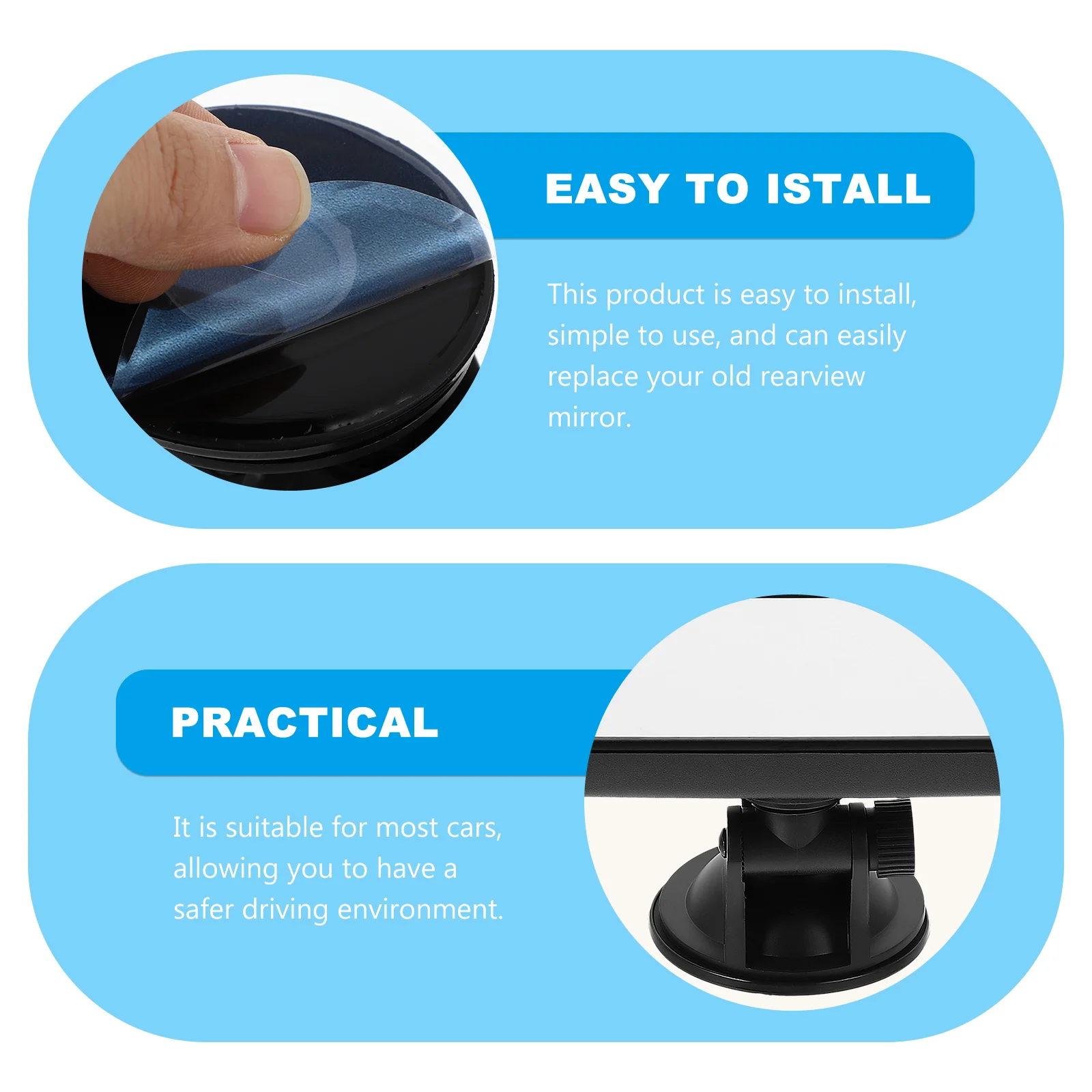 EASY TO ISTALL

This product is easy to install, simple to use, and can easily replace your old rearview mirror.

PRACTICAL

It is suitable for most cars, allowing you to have a safer driving environment.