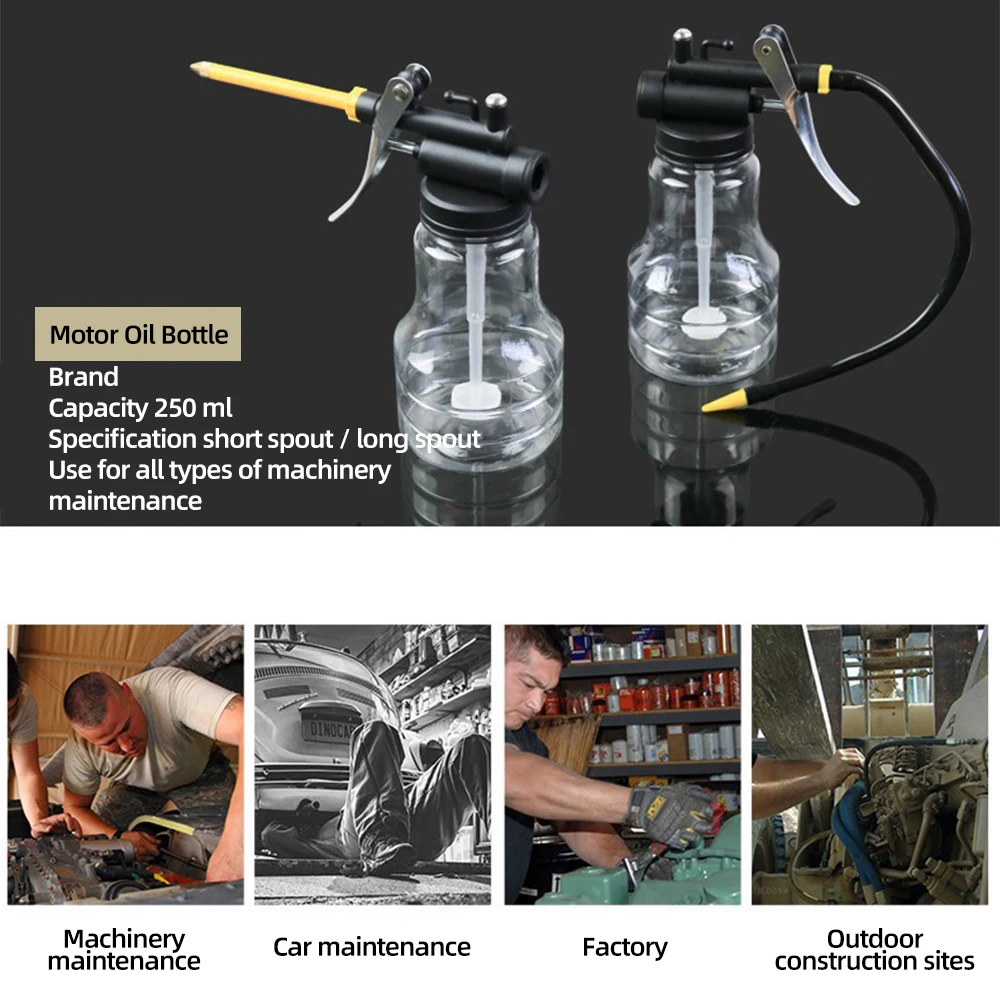 Motor Oil Bottle
Brand
Capacity 250 ml
Specification short spout / long spout
Use for all types of machinery maintenance

DINOCAR

Machinery maintenance

Car maintenance

Factory

Outdoor construction sites