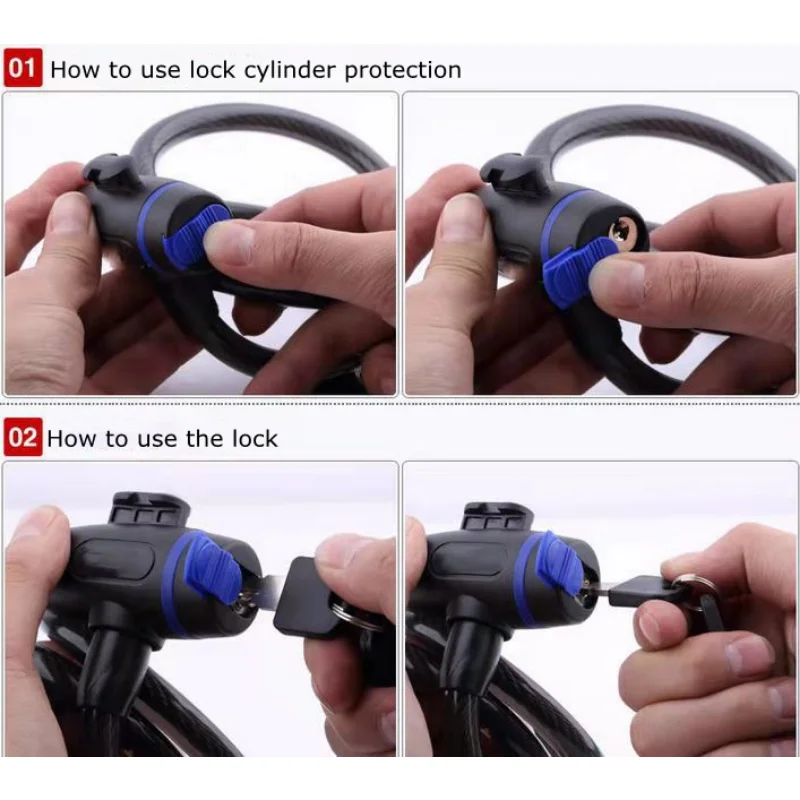 01 How to use lock cylinder protection

02 How to use the lock