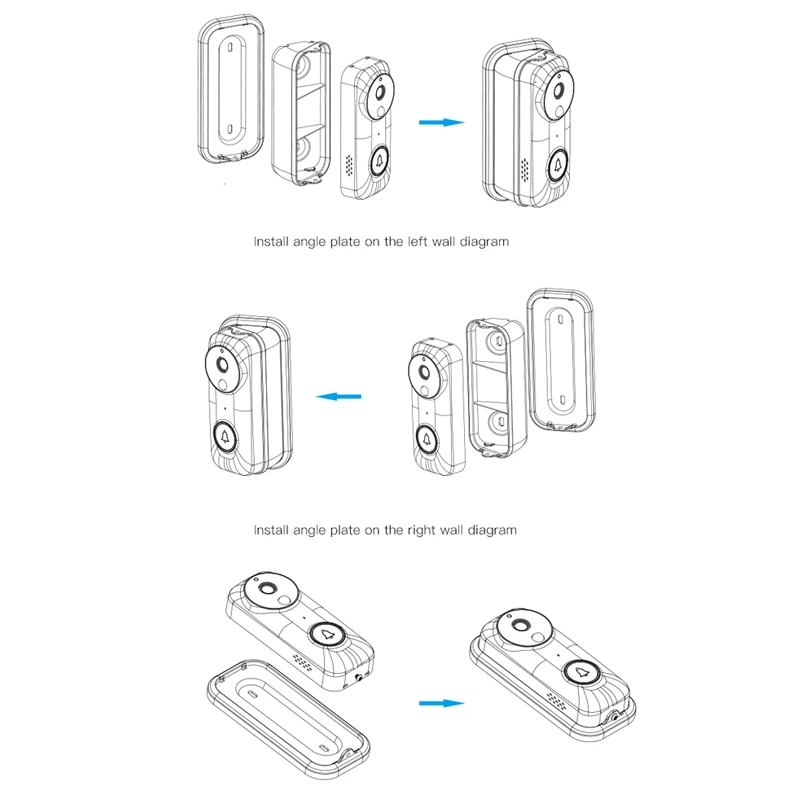 Install angle plate on the left wall diagram

Install angle plate on the right wall diagram