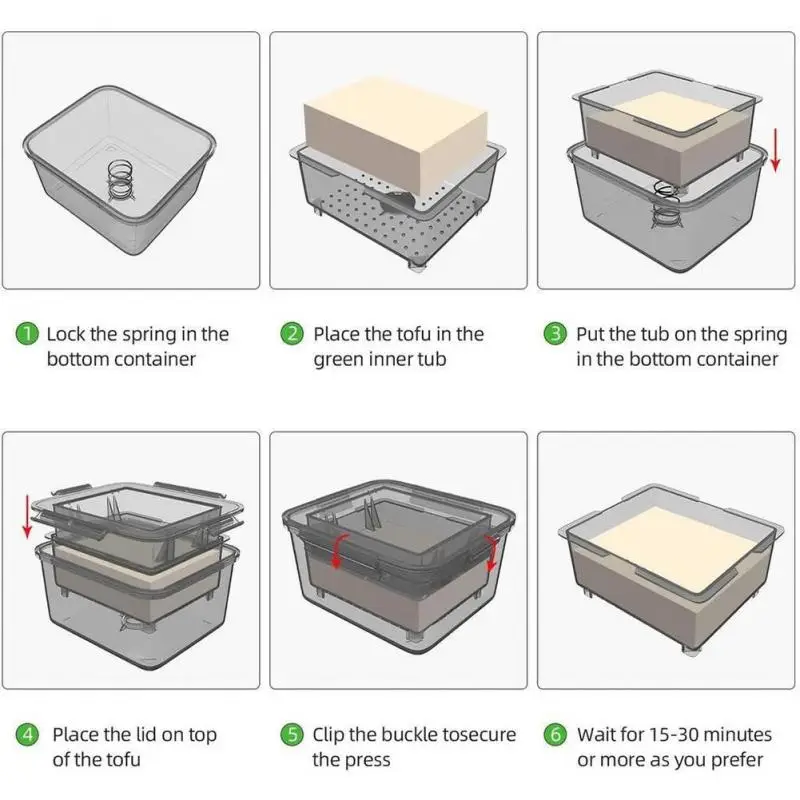 1 Lock the spring in the bottom container

2 Place the tofu in the green inner tub

3 Put the tub on the spring in the bottom container

4 Place the lid on top of the tofu

5 Clip the buckle tosecure the press

6 Wait for 15-30 minutes or more as you prefer