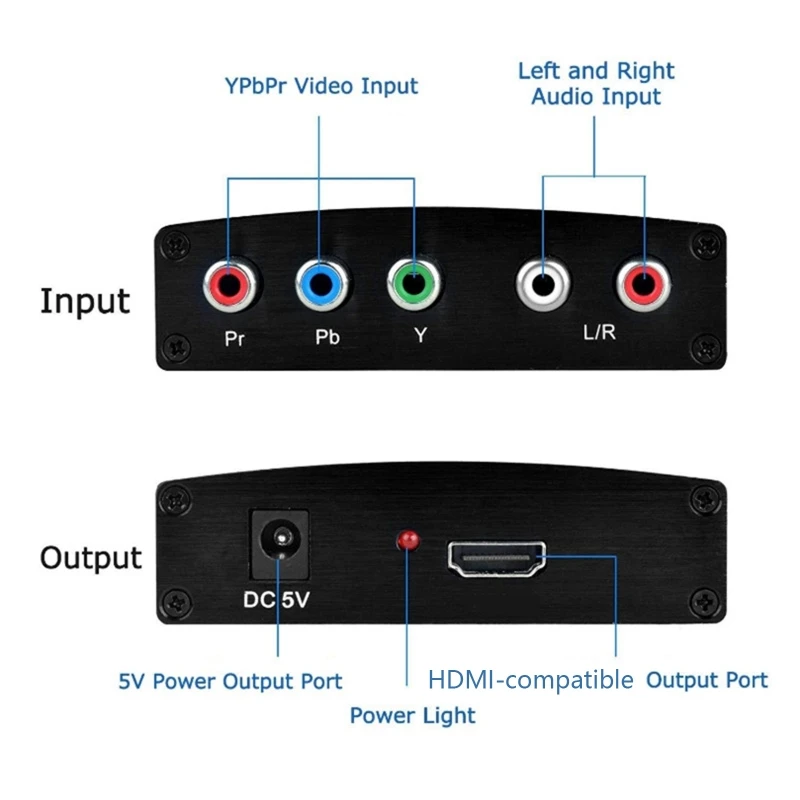 YPbPr Video Input

Left and Right Audio Input

Input

Pr

Pb

Y

L/R

Output

DC 5V

5V Power Output Port

Power Light

HDMI-compatible Output Port