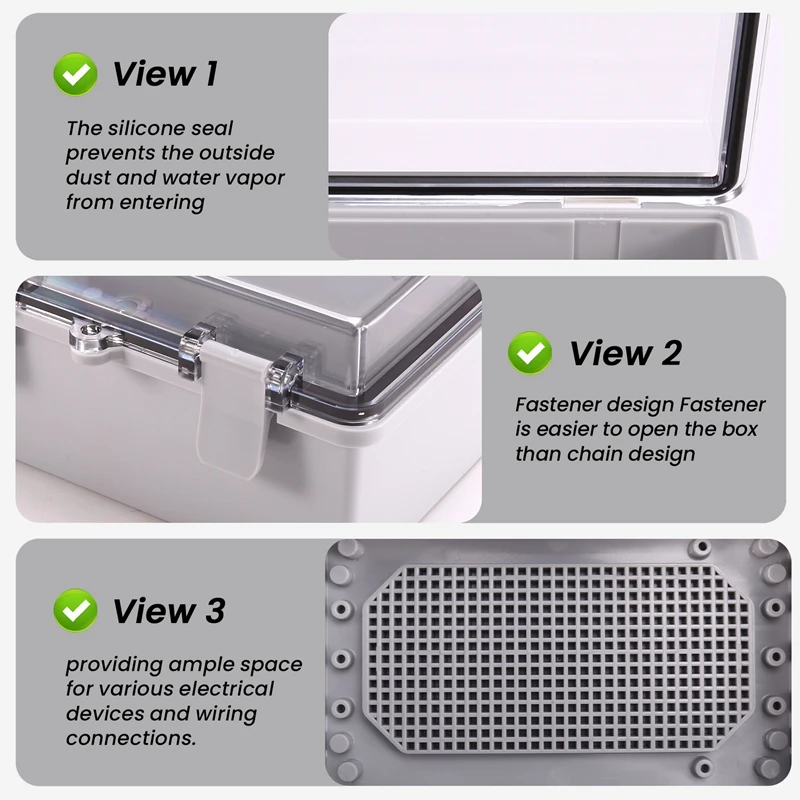 View 1

The silicone seal prevents the outside dust and water vapor from entering

View 2

Fastener design Fastener is easier to open the box than chain design

View 3

providing ample space for various electrical devices and wiring connections.