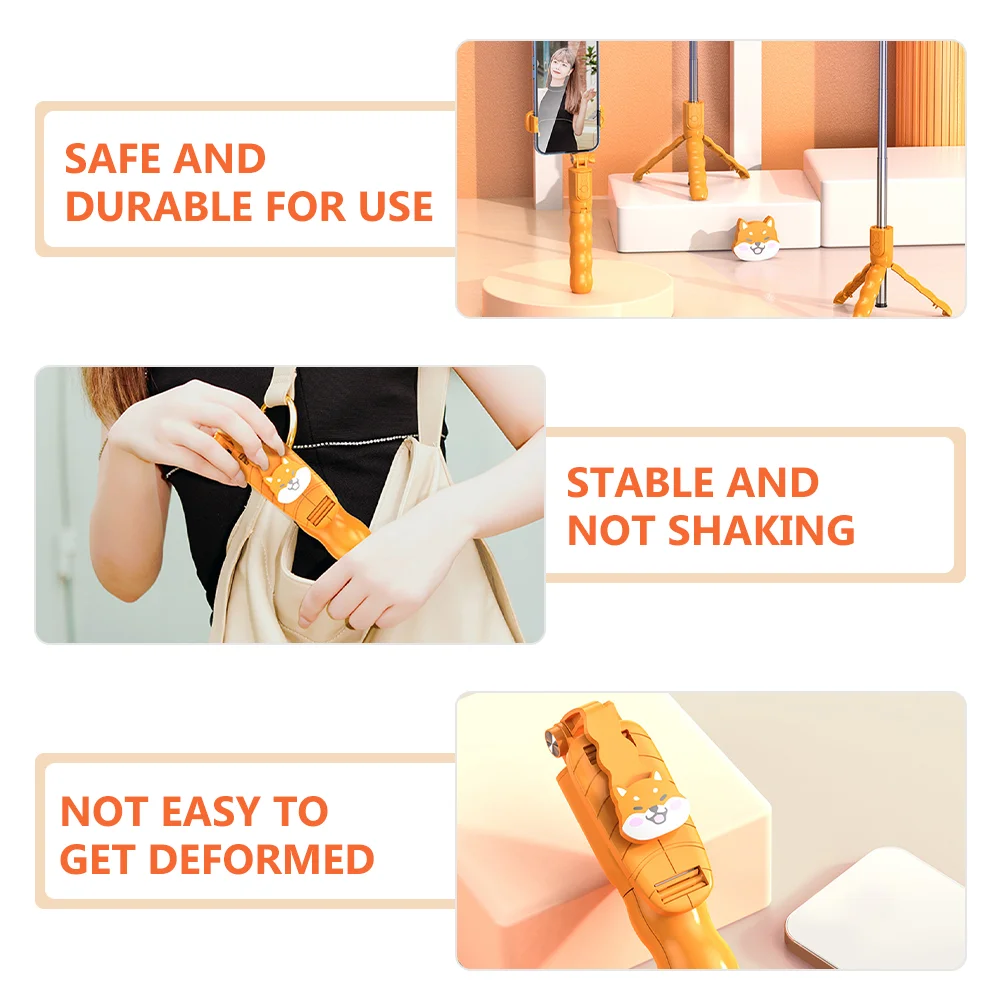 SAFE AND DURABLE FOR USE

STABLE AND NOT SHAKING

NOT EASY TO GET DEFORMED