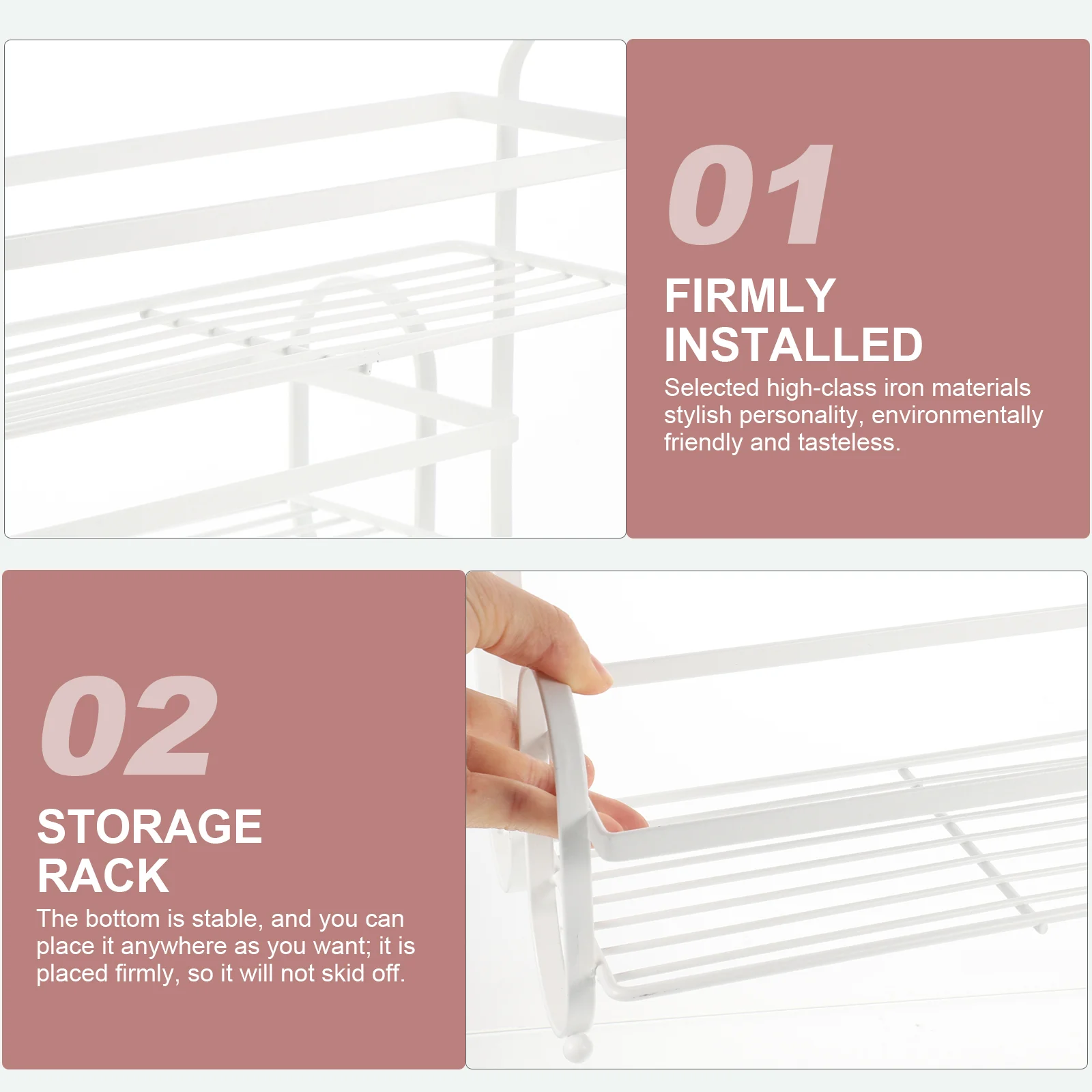 01

FIRMLY INSTALLED

Selected high-class iron materials stylish personality, environmentally friendly and tasteless.

02

STORAGE RACK

The bottom is stable, and you can place it anywhere as you want; it is placed firmly, so it will not skid off.