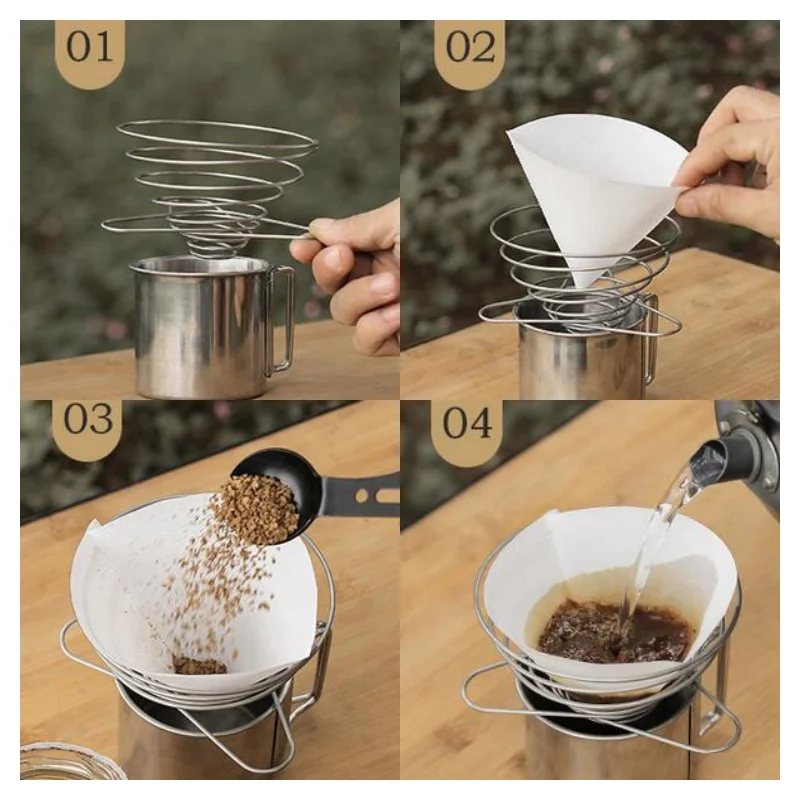 01

02

03

04