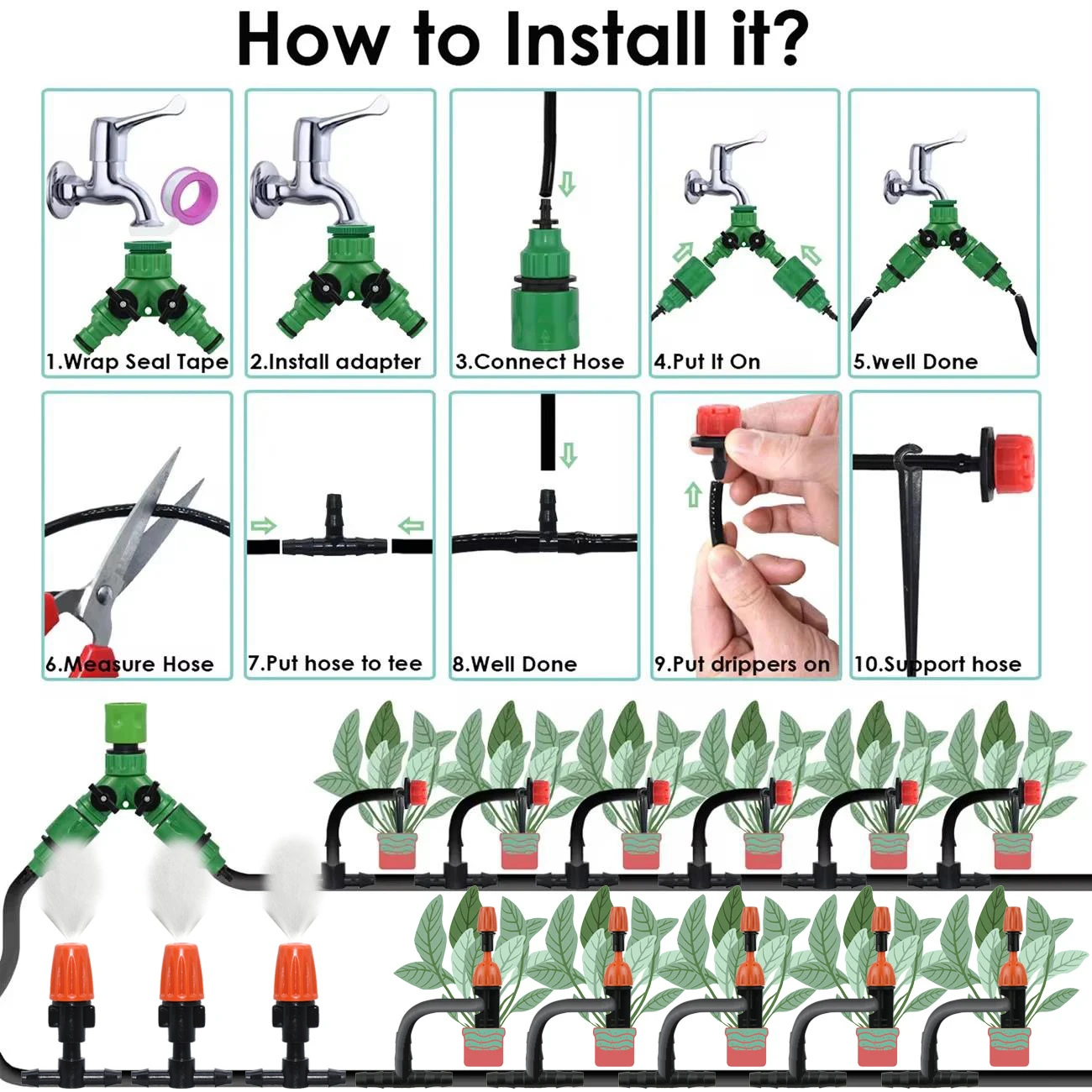 How to Install it?

1.Wrap Seal Tape

2.Install adapter

3.Connect Hose

4.Put It On

5.well Done

6.Measure Hose

7.Put hose to tee

8.Well Done

9.Put drippers on

10.Support hose