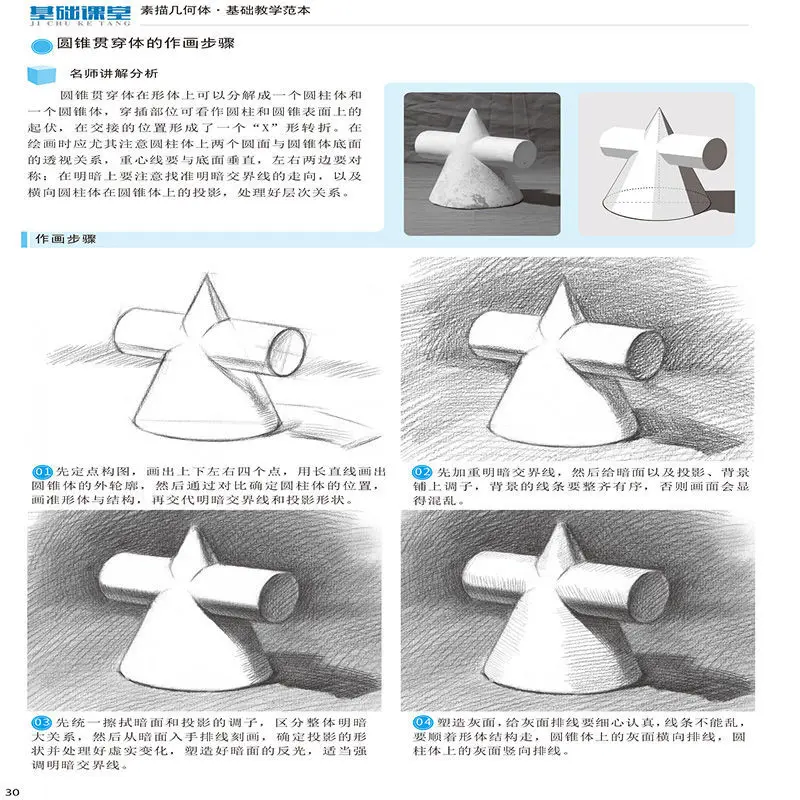 基础课堂
JI CHU KE TANG
素描几何体·基础教学范本

圆锥贯穿体的作画步骤

名师讲解分析

圆锥贯穿体在形体上可以分解成一个圆柱体和一个圆锥体，穿插部位可看作圆柱和圆锥表面上的起伏，在交接的位置形成了一个“X”形转折。在绘画时应尤其注意圆柱体上两个圆面与圆锥体底面的透视关系，重心线要与底面垂直，左右两边要对称；在明暗上要注意找准明暗交界线的走向，以及横向圆柱体在圆锥体上的投影，处理好层次关系。

作画步骤

01 先定点构图，画出上下左右四个点，用长直线画出圆锥体的外轮廓，然后通过对比确定圆柱体的位置，画准形体与结构，再交代明暗交界线和投影形状。

02 先加重明暗交界线，然后给暗面以及投影、背景铺上调子，背景的线条要整齐有序，否则画面会显得混乱。

03 先统一擦拭暗面和投影的调子，区分整体明暗大关系，然后从暗面入手排线刻画，确定投影的形状并处理好虚实变化，塑造好暗面的反光，适当强调明暗交界线。

04 塑造灰面，给灰面排线要细心认真，线条不能乱，要顺着形体结构走，圆锥体上的灰面横向排线，圆柱体上的灰面竖向排线。

30