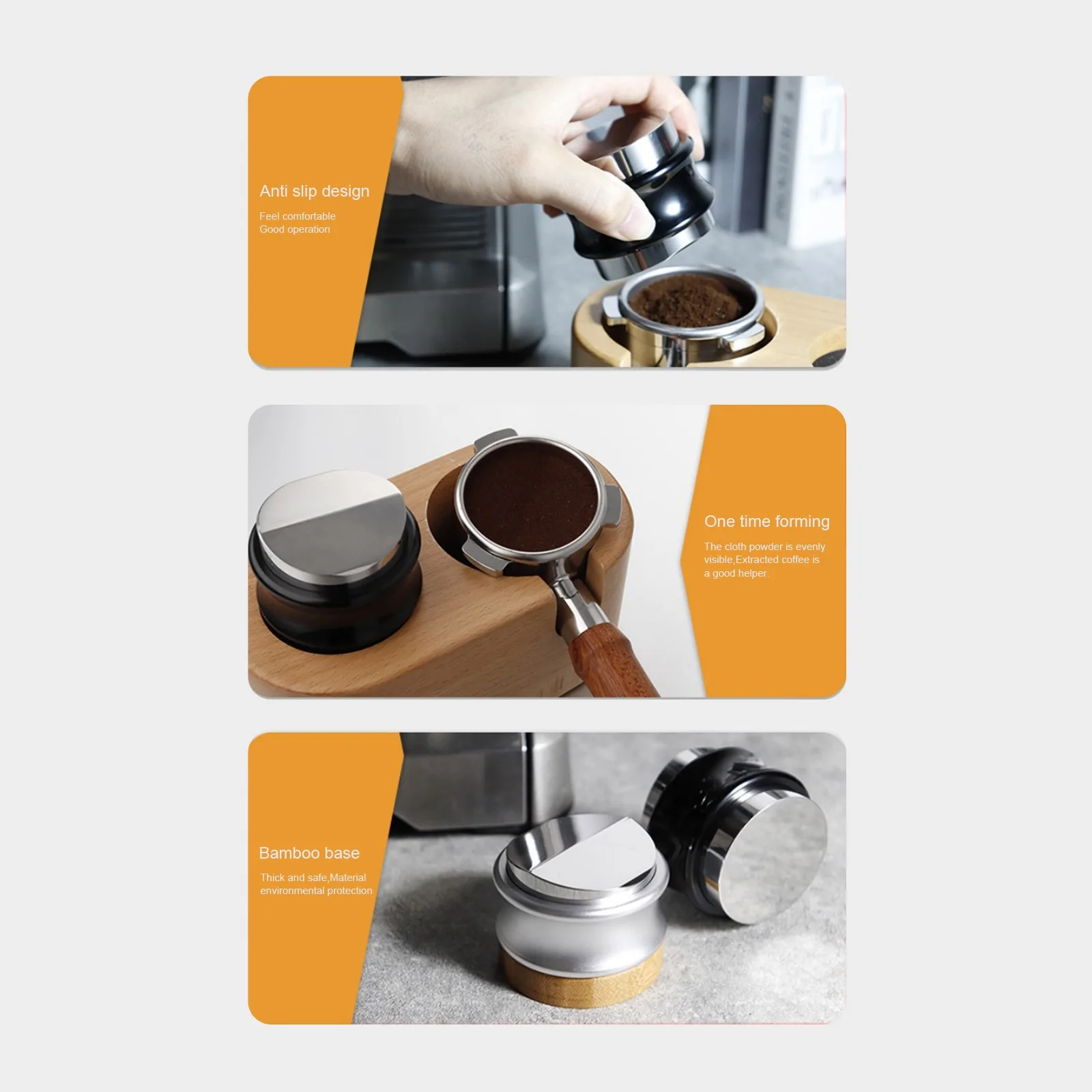 Anti slip design

Feel comfortable
Good operation

One time forming

The cloth powder is evenly visible,Extracted coffee is a good helper.

Bamboo base

Thick and safe,Material environmental protection