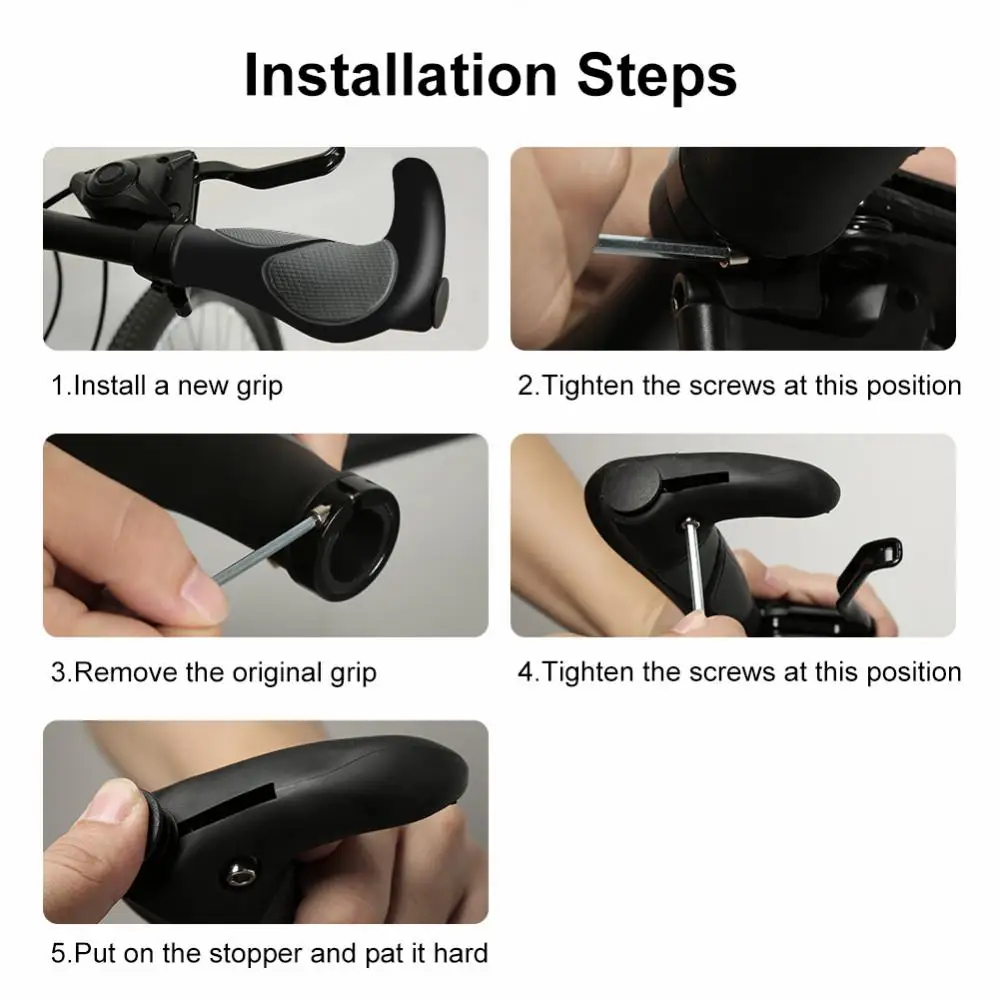 Installation Steps

1.Install a new grip

2.Tighten the screws at this position

3.Remove the original grip

4.Tighten the screws at this position

5.Put on the stopper and pat it hard