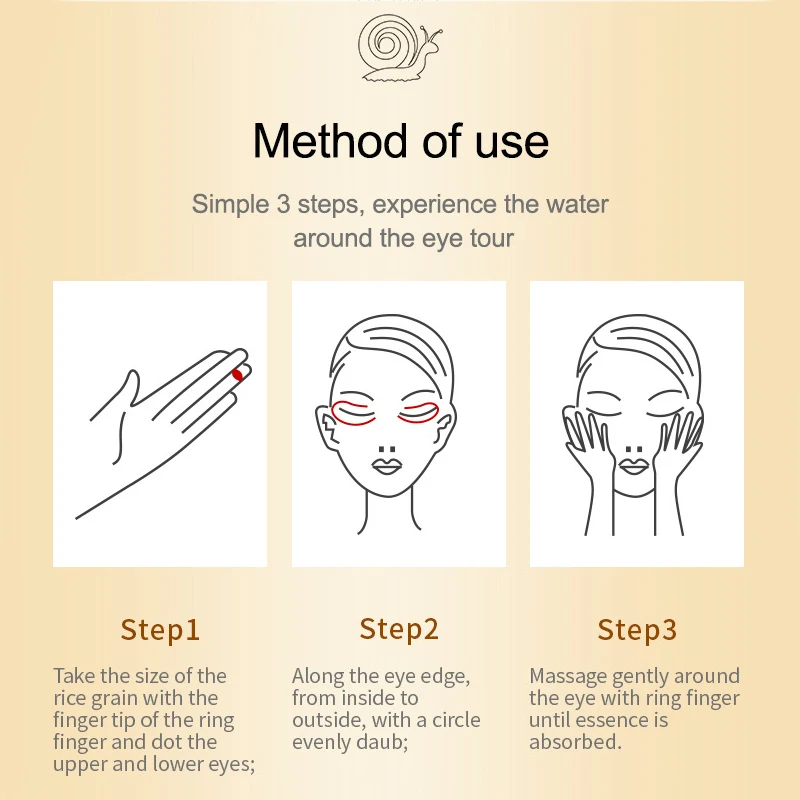 Method of use

Simple 3 steps, experience the water around the eye tour

Step1

Take the size of the rice grain with the finger tip of the ring finger and dot the upper and lower eyes;

Step2

Along the eye edge, from inside to outside, with a circle evenly daub;

Step3

Massage gently around the eye with ring finger until essence is absorbed.