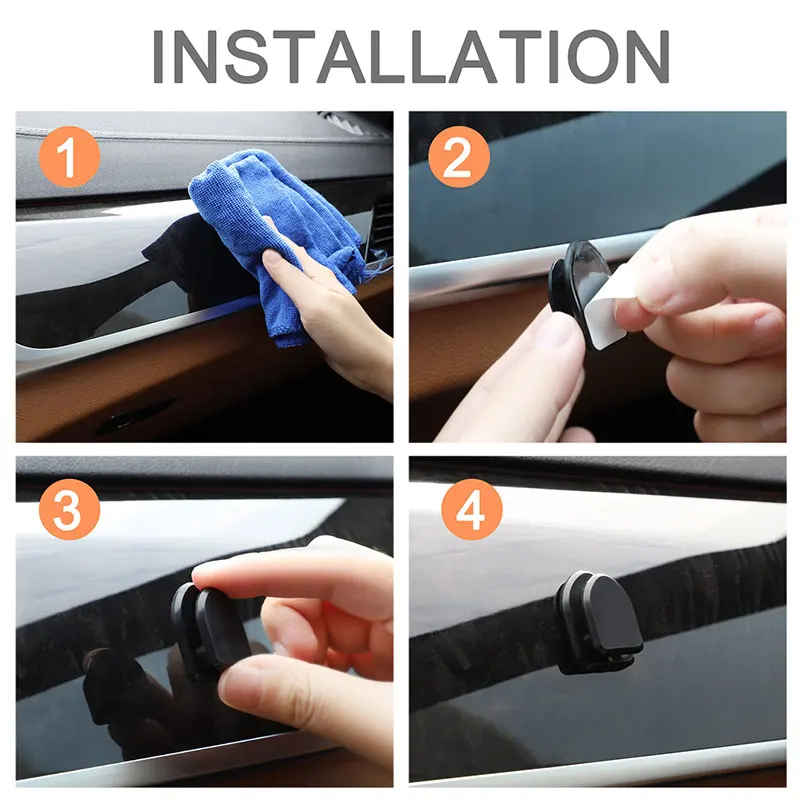 INSTALLATION

1

2

3

4