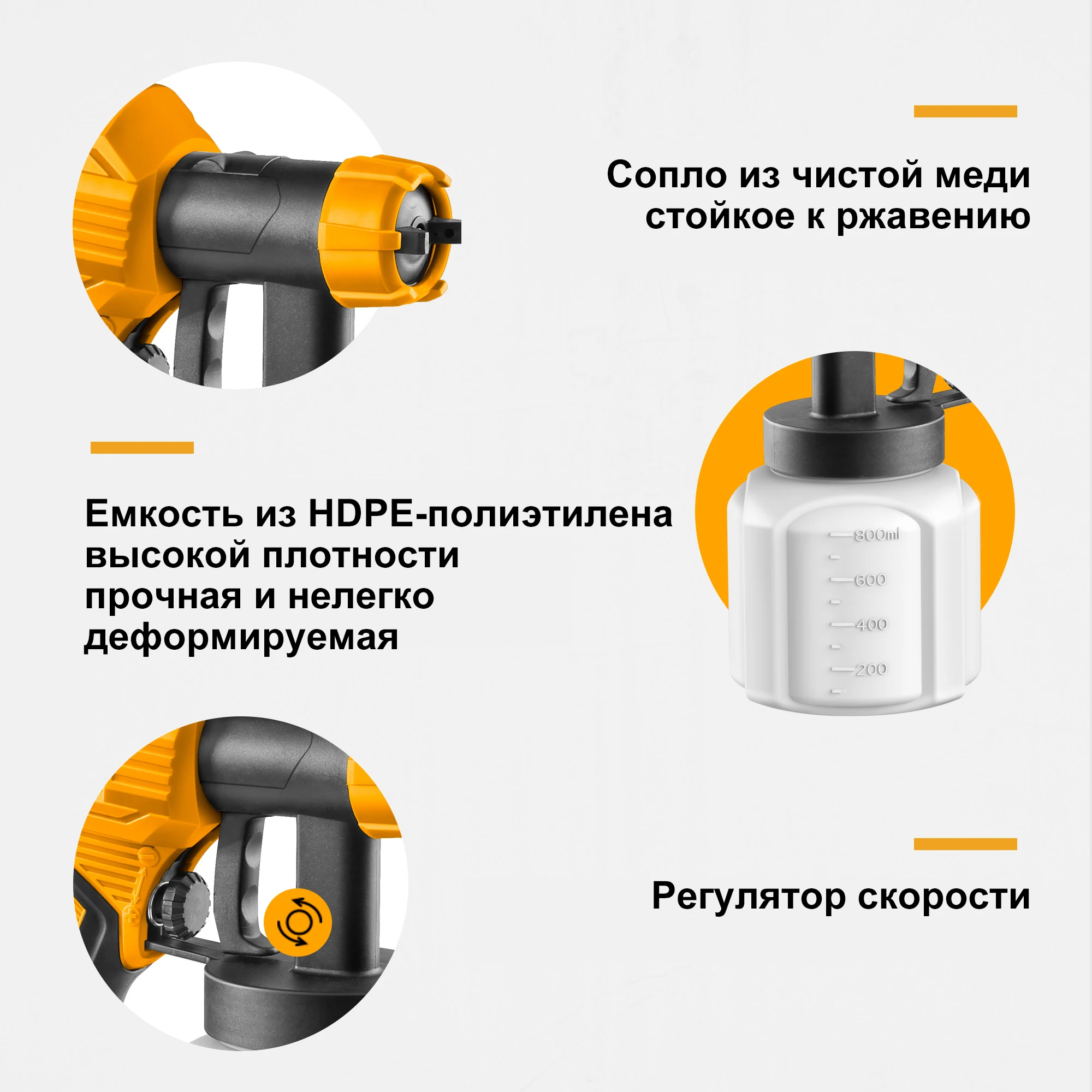 Сопло из чистой меди стойкое к ржавению

Емкость из HDPE-полиэтилена высокой плотности прочная и нелегко деформируемая

800ml
600
400
200

Регулятор скорости