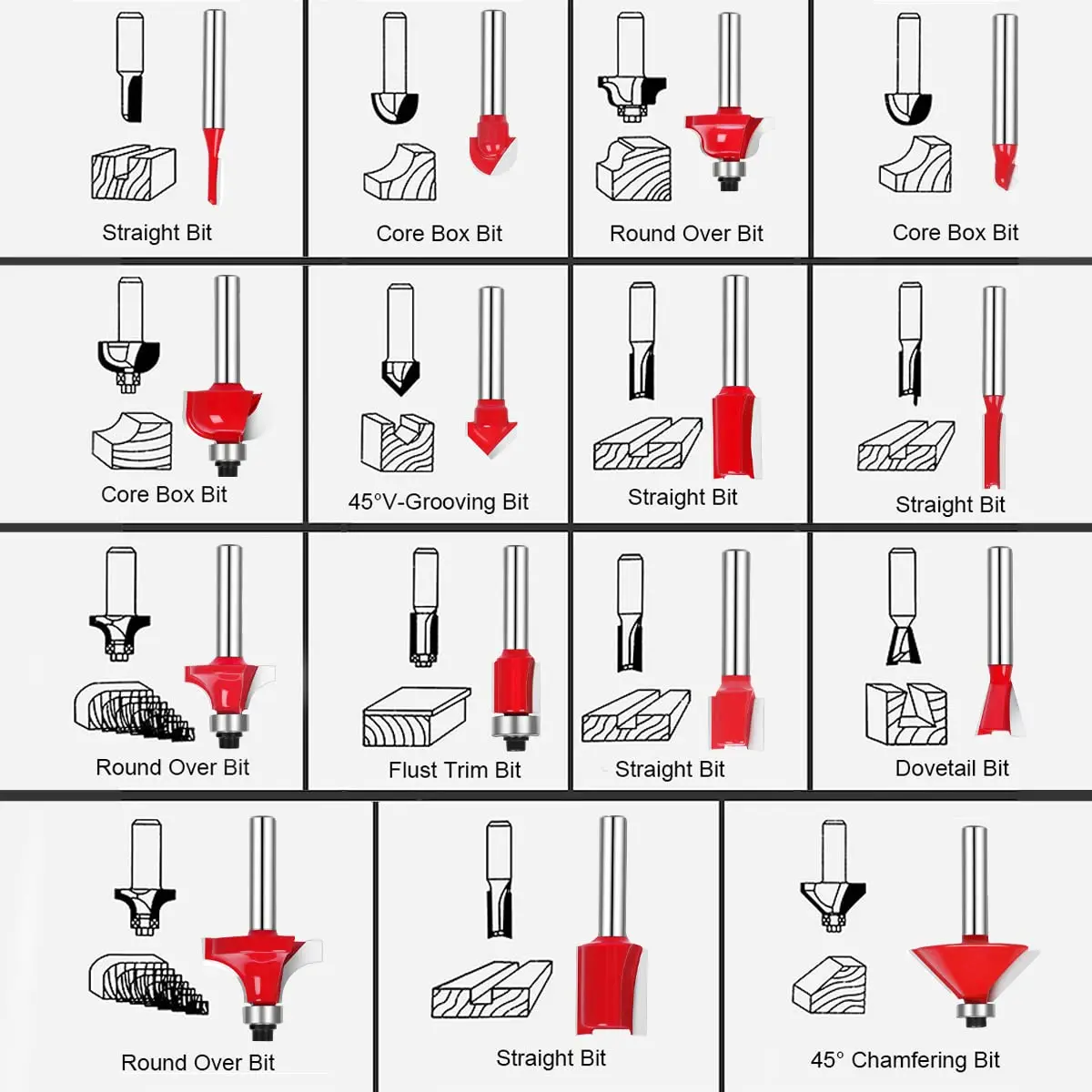 Straight Bit

Core Box Bit

Round Over Bit

Core Box Bit

Core Box Bit

45°V-Grooving Bit

Straight Bit

Straight Bit

Round Over Bit

Flust Trim Bit

Straight Bit

Dovetail Bit

Round Over Bit

Straight Bit

45° Chamfering Bit