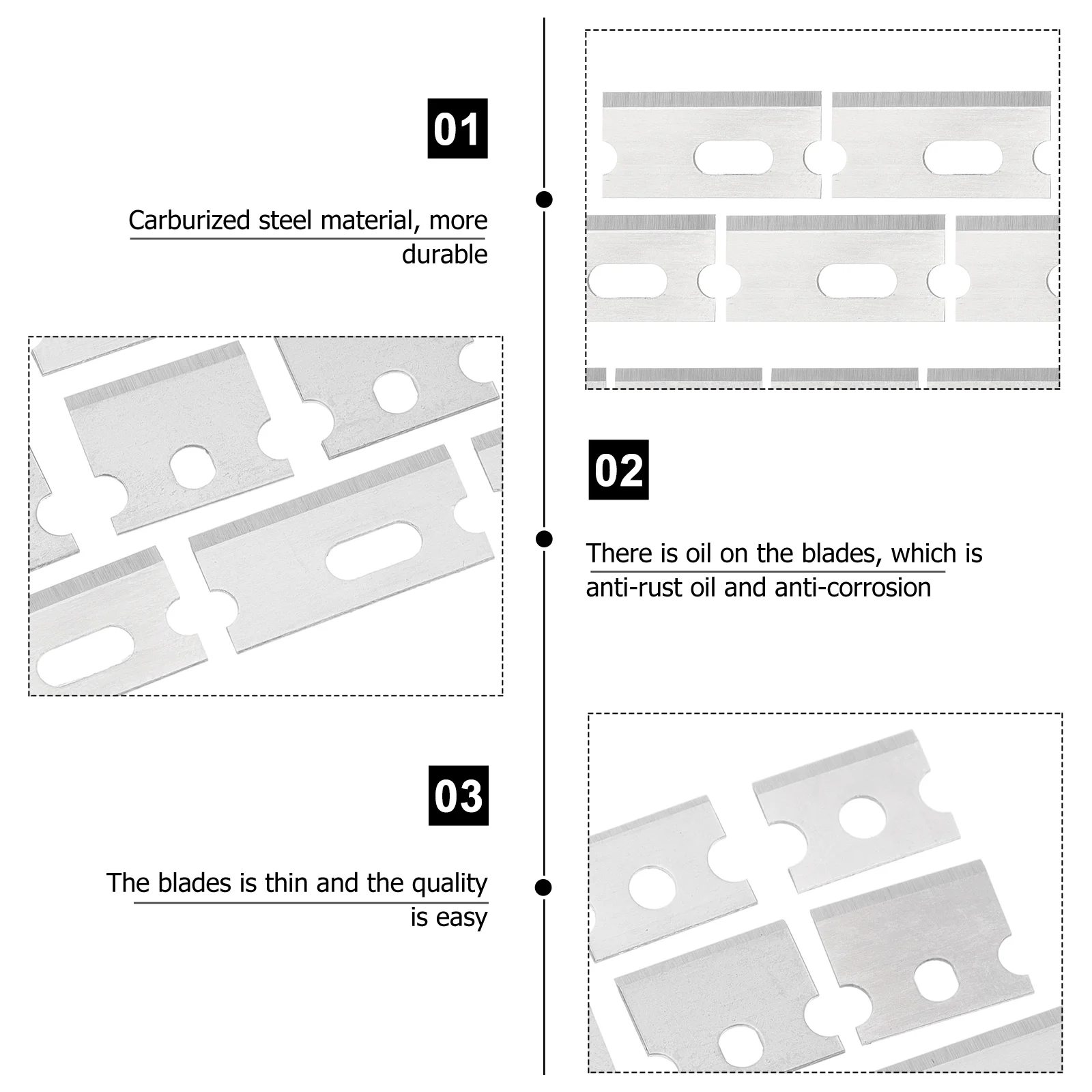 01

Carburized steel material, more durable

02

There is oil on the blades, which is anti-rust oil and anti-corrosion

03

The blades is thin and the quality is easy