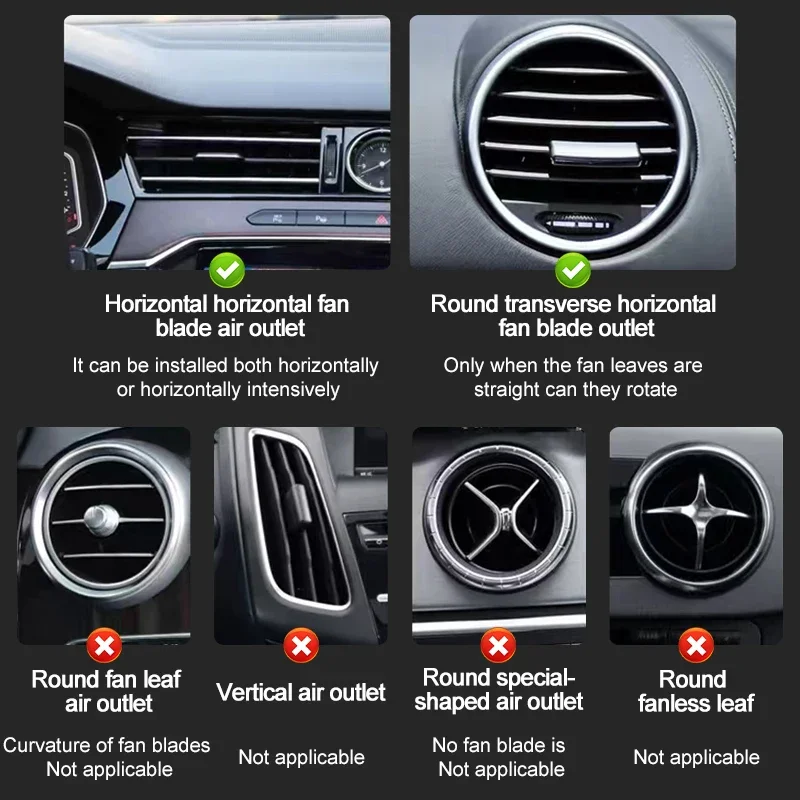 Horizontal horizontal fan blade air outlet

It can be installed both horizontally or horizontally intensively

Round transverse horizontal fan blade outlet

Only when the fan leaves are straight can they rotate

Round fan leaf air outlet

Curvature of fan blades Not applicable

Vertical air outlet

Not applicable

Round special-shaped air outlet

No fan blade is Not applicable

Round fanless leaf

Not applicable