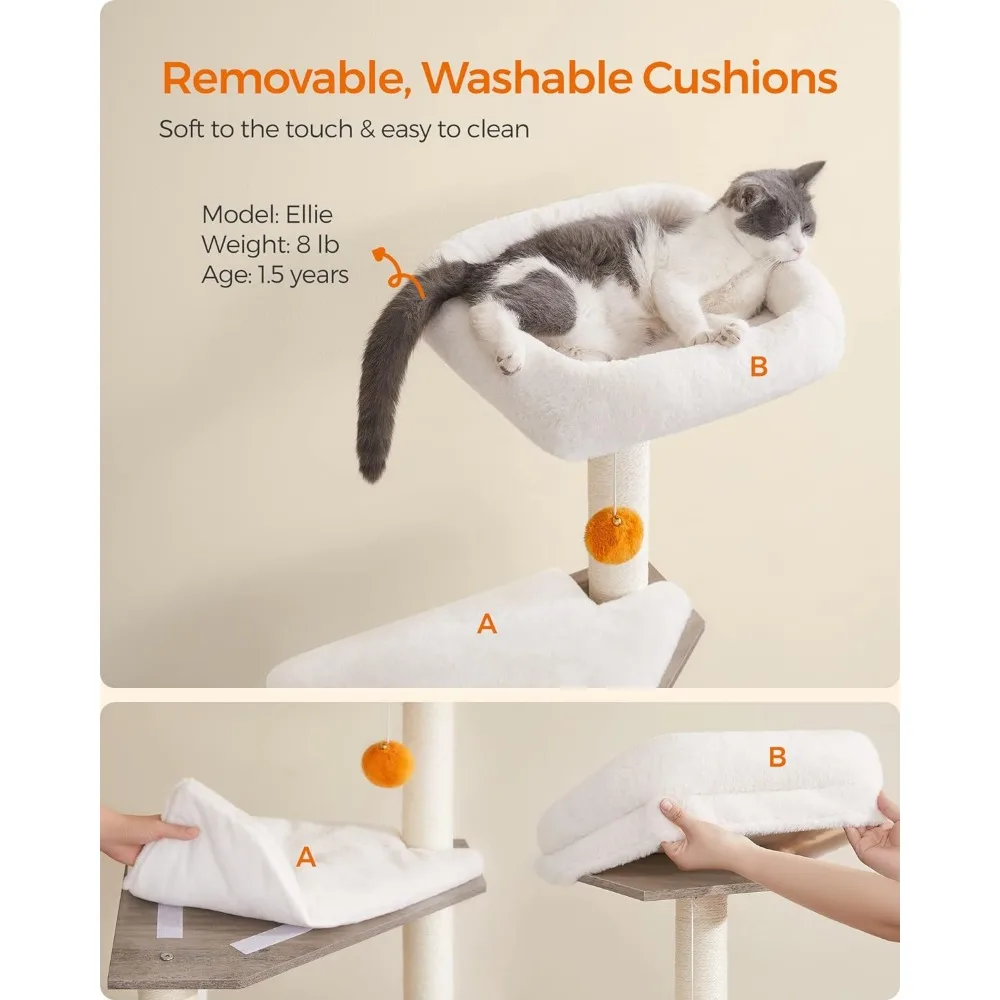 Removable, Washable Cushions

Soft to the touch & easy to clean

Model: Ellie
Weight: 8 lb
Age: 1.5 years

B

A

A

B