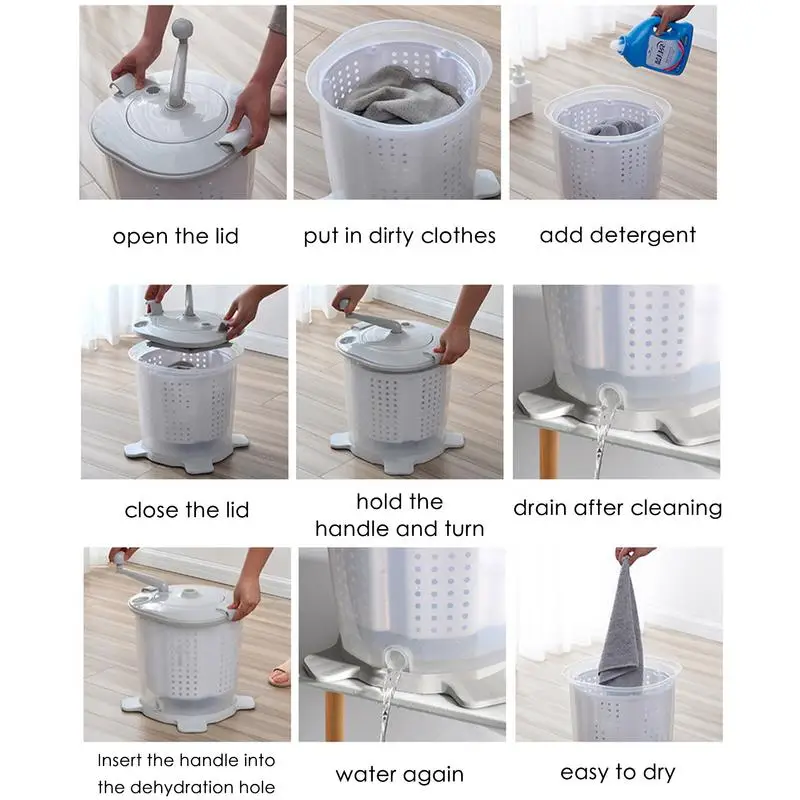 open the lid

put in dirty clothes

add detergent

close the lid

hold the handle and turn

drain after cleaning

Insert the handle into the dehydration hole

water again

easy to dry