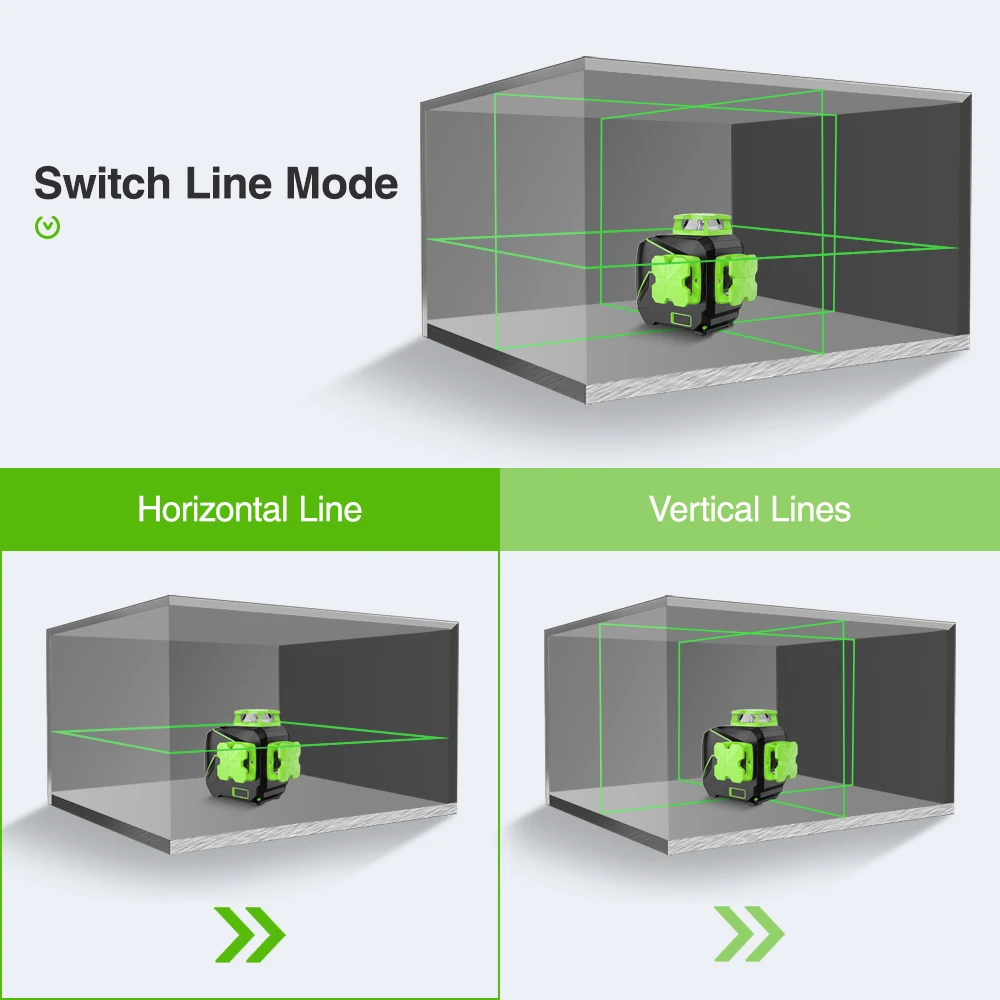 Switch Line Mode

Horizontal Line

Vertical Lines