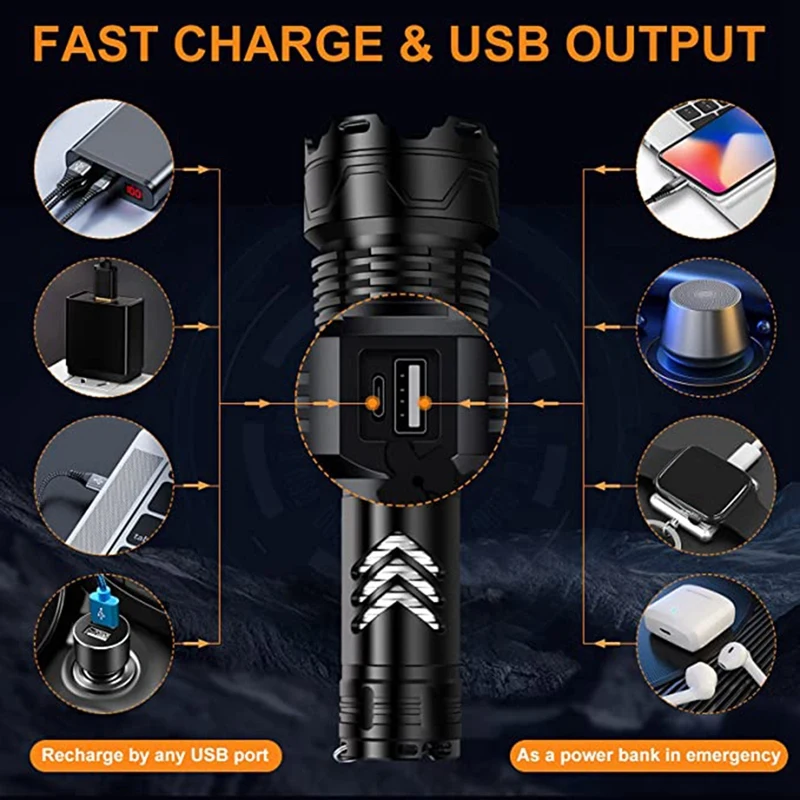 FAST CHARGE & USB OUTPUT

Recharge by any USB port

As a power bank in emergency