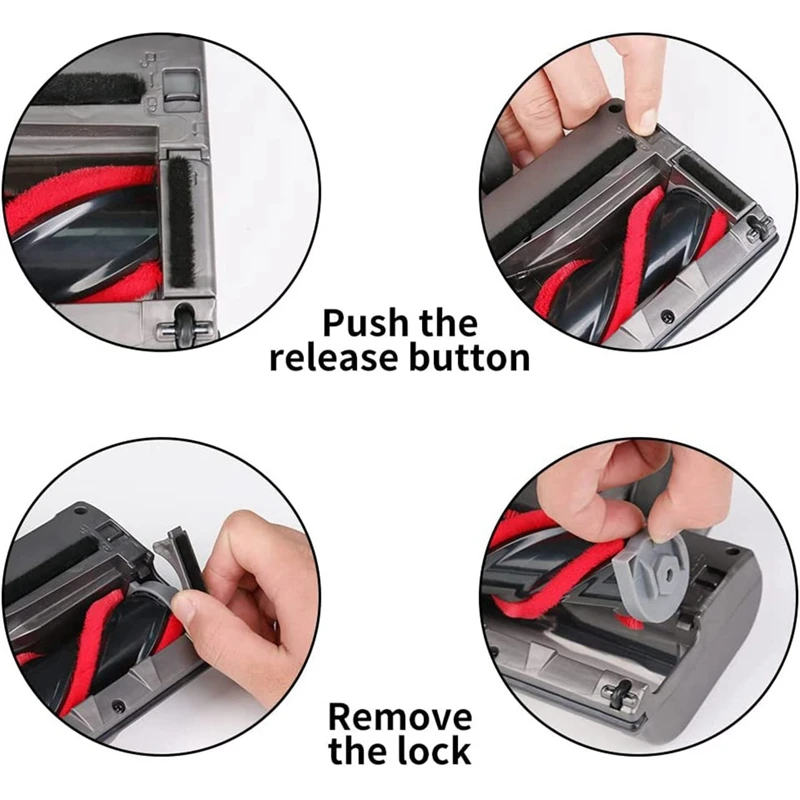 Push the release button

Remove the lock