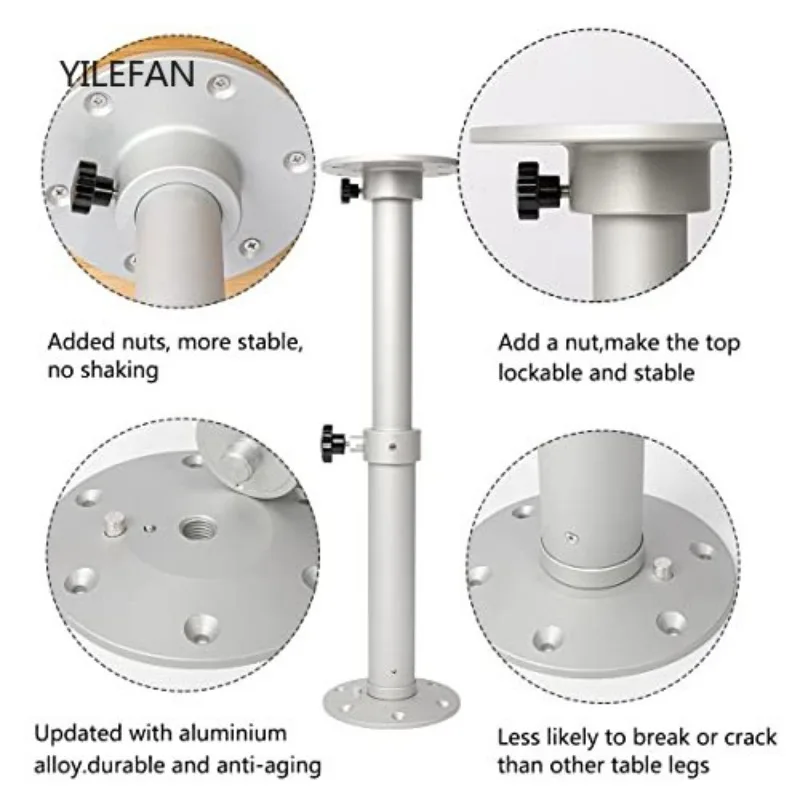 YILEFAN

Added nuts, more stable, no shaking

Add a nut,make the top lockable and stable

Updated with aluminium alloy.durable and anti-aging

Less likely to break or crack than other table legs