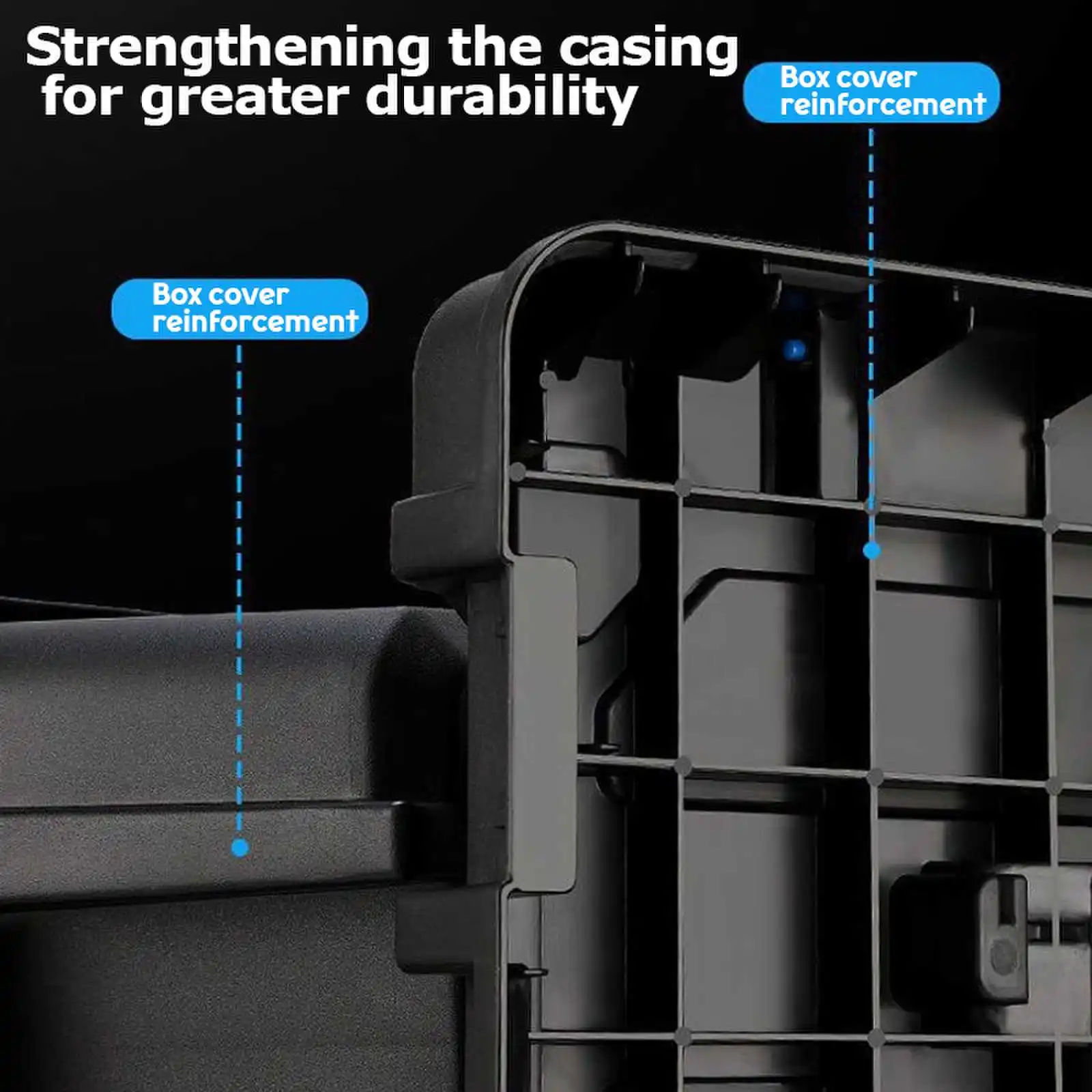 Strengthening the casing
for greater durability

Box cover
reinforcement

Box cover
reinforcement