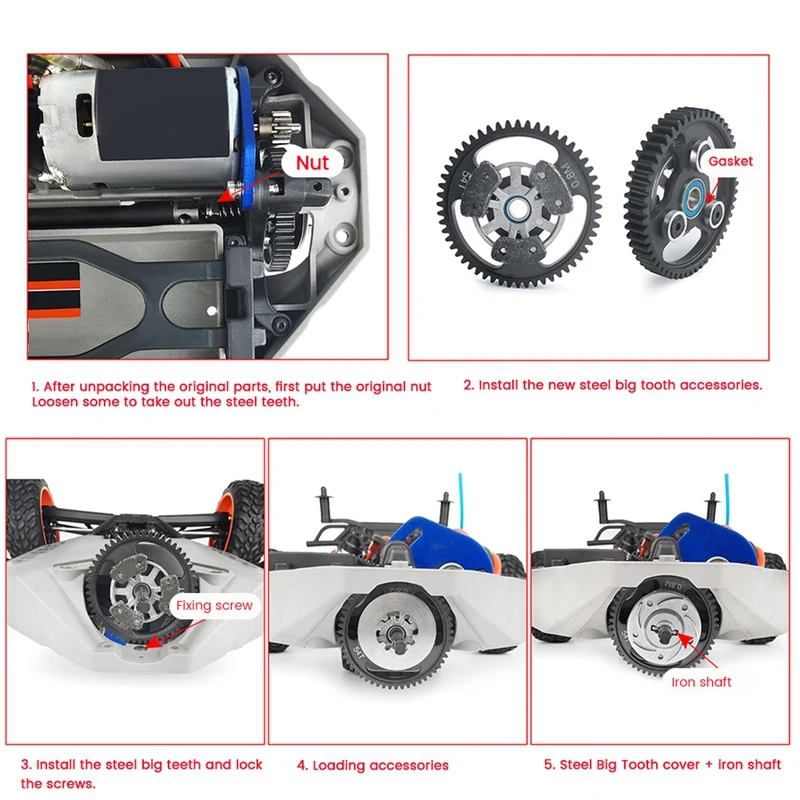 Nut

54T 0.8M

Gasket

1. After unpacking the original parts, first put the original nut Loosen some to take out the steel teeth.

2. Install the new steel big tooth accessories.

Fixing screw

54T

0.8M

Iron shaft

3. Install the steel big teeth and lock the screws.

4. Loading accessories

5. Steel Big Tooth cover + iron shaft