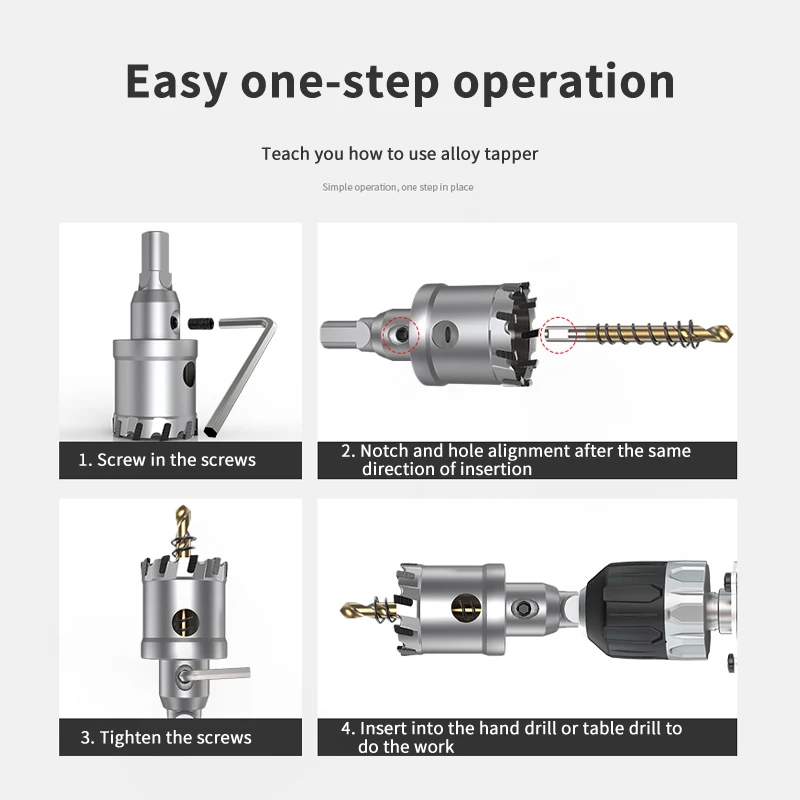 Easy one-step operation

Teach you how to use alloy tapper

Simple operation, one step in place

1. Screw in the screws

2. Notch and hole alignment after the same direction of insertion

3. Tighten the screws

4. Insert into the hand drill or table drill to do the work