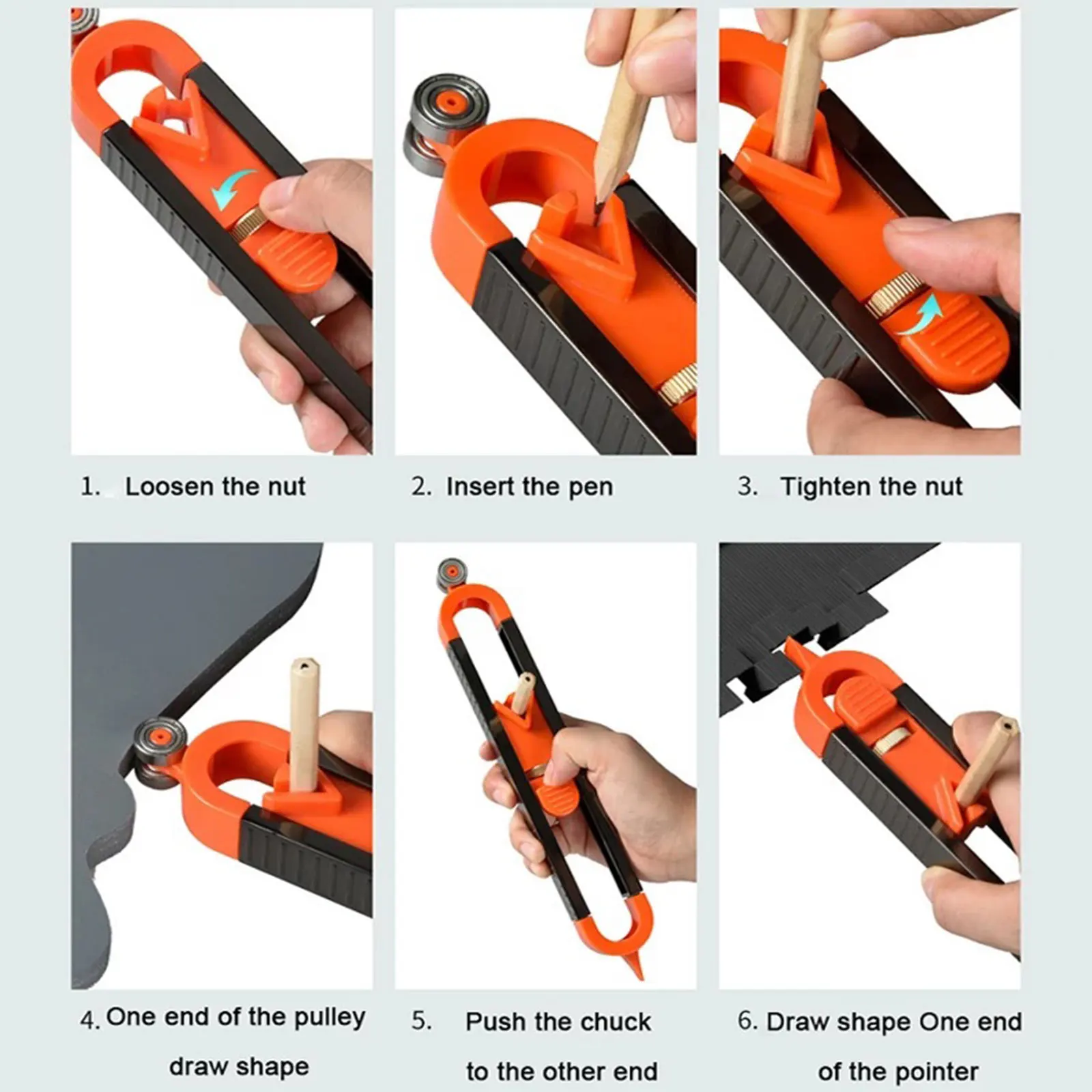 1. Loosen the nut

2. Insert the pen

3. Tighten the nut

4. One end of the pulley draw shape

5. Push the chuck to the other end

6. Draw shape One end of the pointer