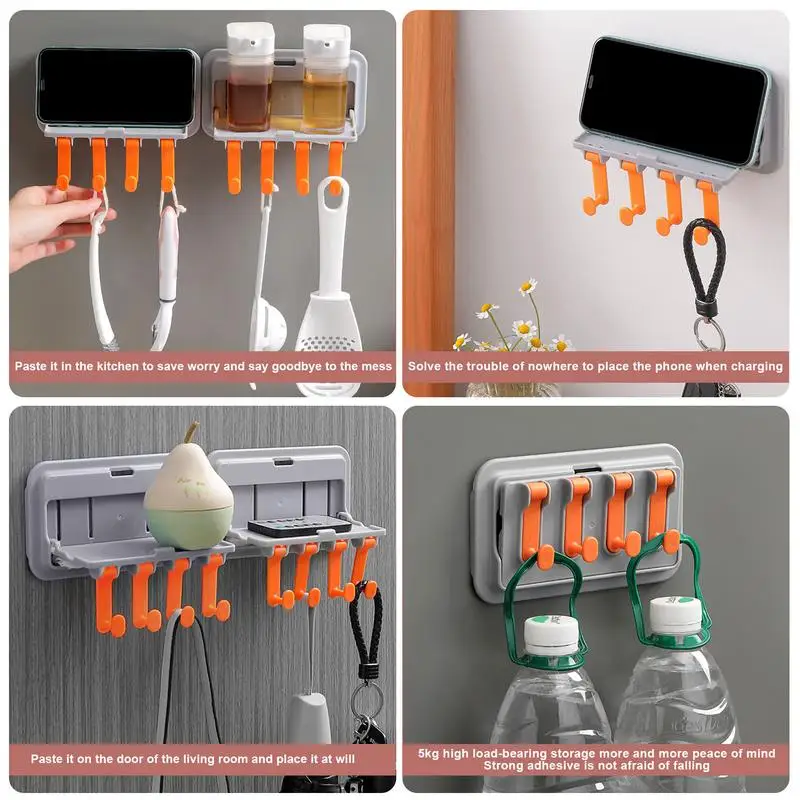 Paste it in the kitchen to save worry and say goodbye to the mess

Solve the trouble of nowhere to place the phone when charging

Paste it on the door of the living room and place it at will

5kg high load-bearing storage more and more peace of mind
Strong adhesive is not afraid of falling