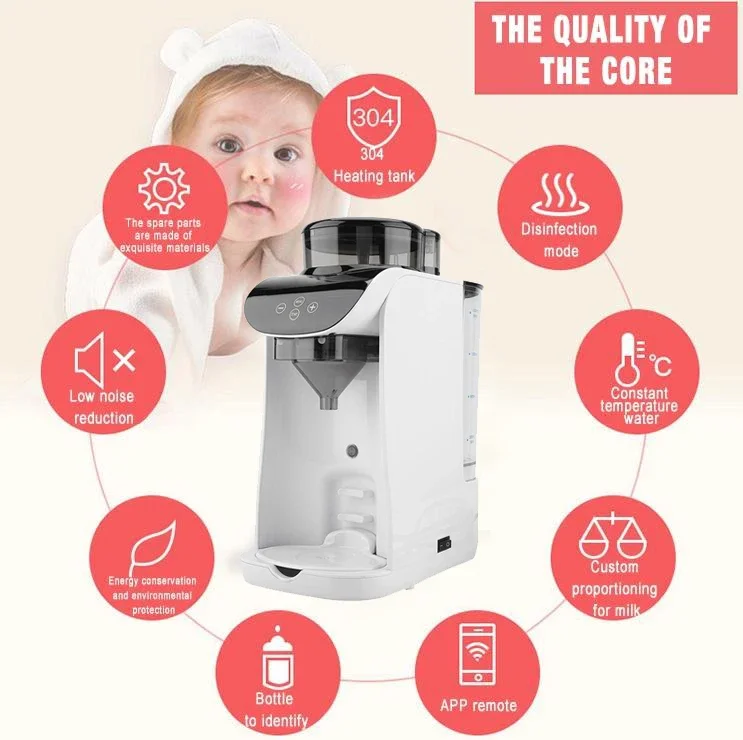 THE QUALITY OF THE CORE

304
304
Heating tank

The spare parts are made of exquisite materials

Disinfection mode

Low noise reduction

°C
Constant temperature water

Energy conservation and environmental protection

Custom proportioning for milk

Bottle to identify

APP remote