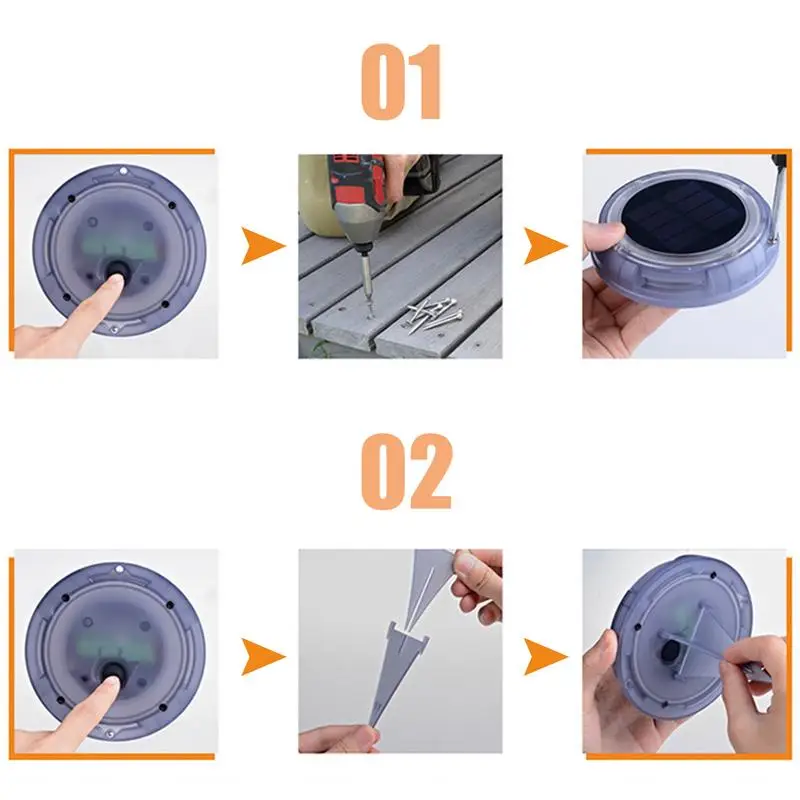 01

02